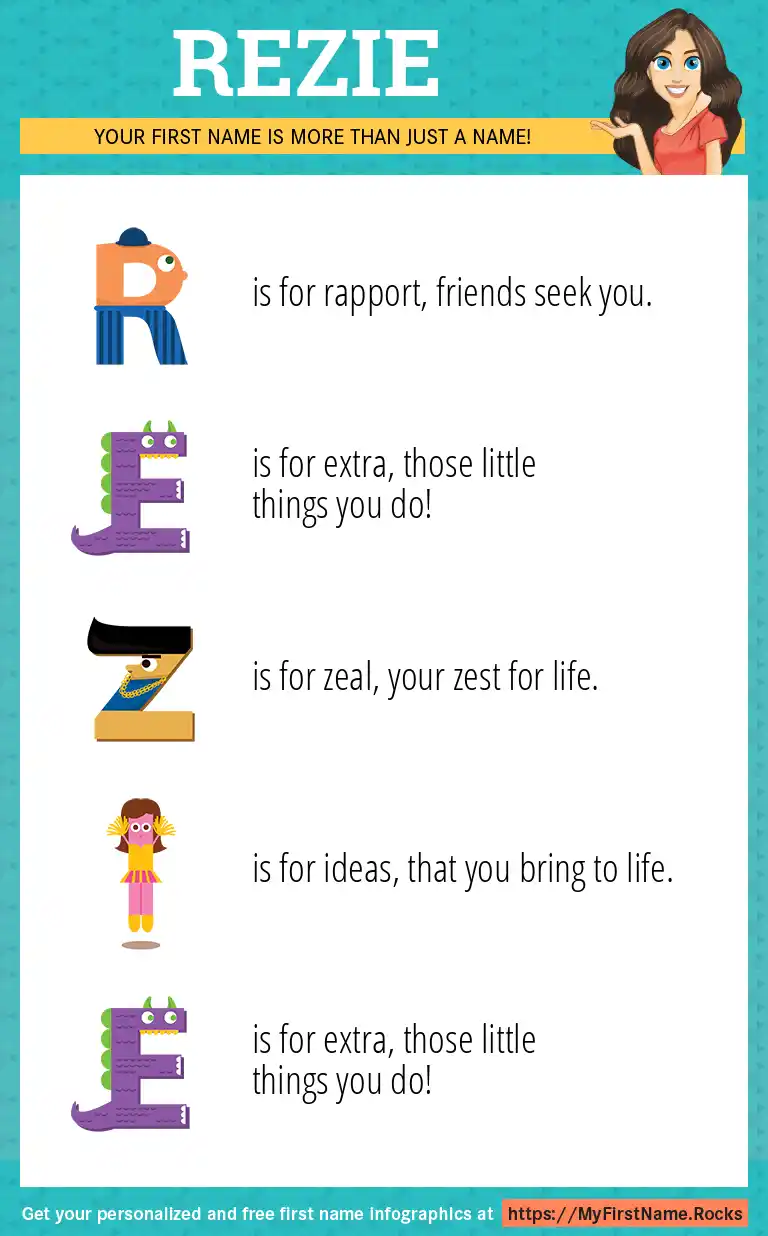 REZIE

YOUR FIRST NAME IS MORE THAN JUST A NAME!

R is for rapport, friends seek you.

E is for extra, those little things you do!

Z is for zeal, your zest for life.

I is for ideas, that you bring to life.

E is for extra, those little things you do!

Get your personalized and free first name infographics at https://MyFirstName.Rocks