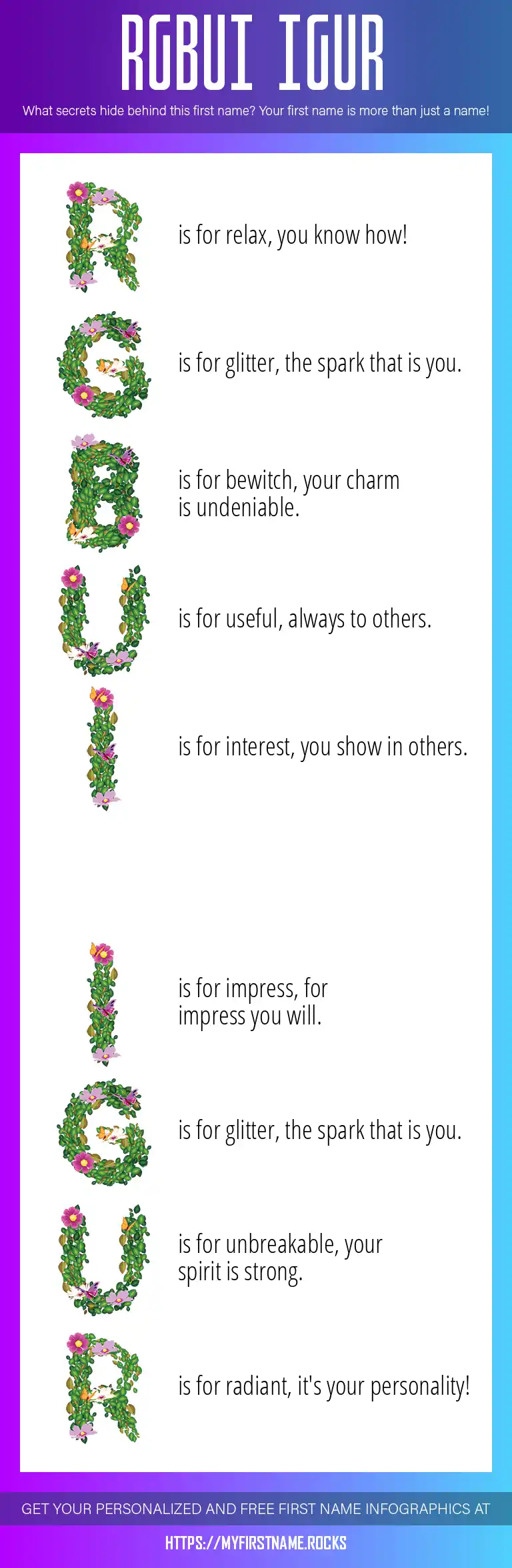 RGBUI IGUR

What secrets hide behind this first name? Your first name is more than just a name!

R is for relax, you know how!

G is for glitter, the spark that is you.

B is for bewitch, your charm is undeniable.

U is for useful, always to others.

I is for interest, you show in others.

I is for impress, for impress you will.

G is for glitter, the spark that is you.

U is for unbreakable, your spirit is strong.

R is for radiant, it's your personality!

GET YOUR PERSONALIZED AND FREE FIRST NAME INFOGRAPHICS AT

HTTPS://MYFIRSTNAME.ROCKS