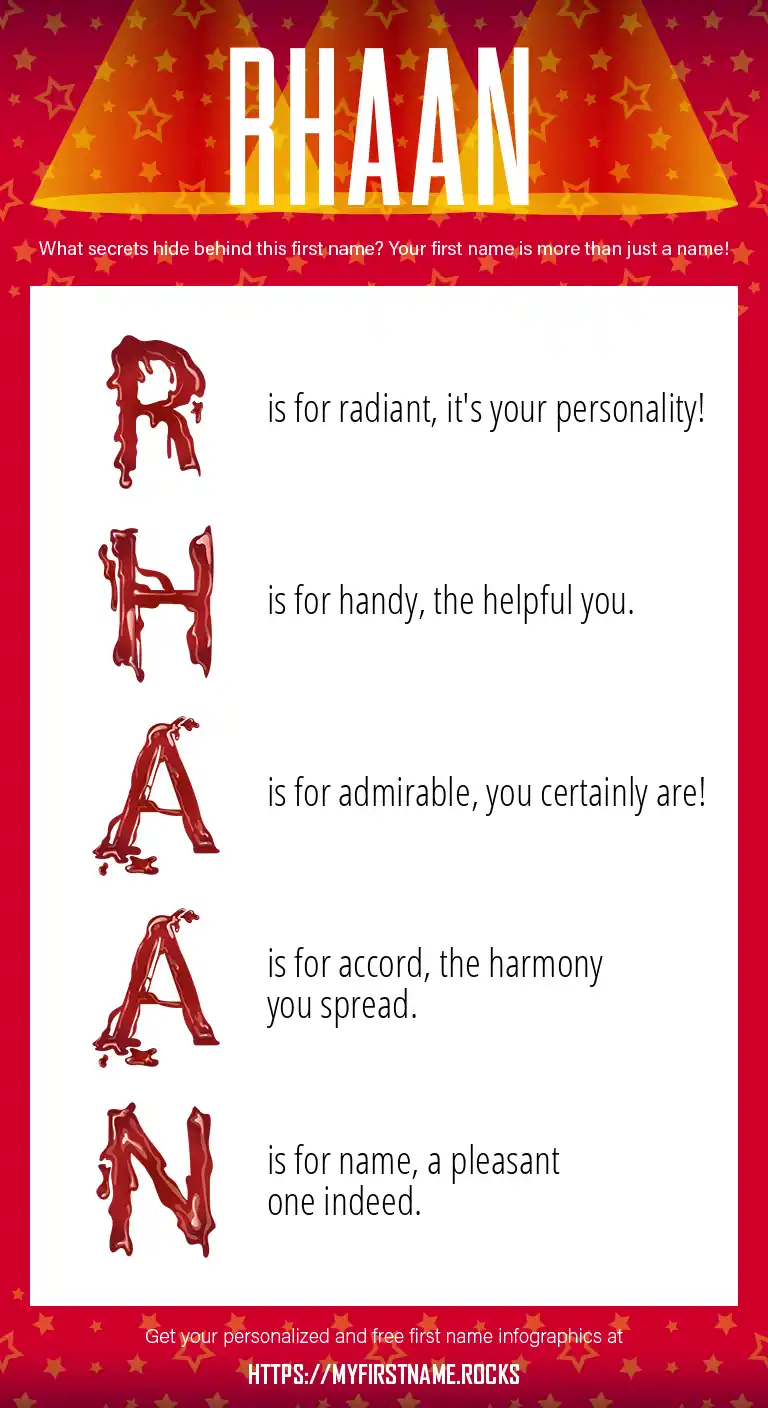 RHAAN

What secrets hide behind this first name? Your first name is more than just a name!

R is for radiant, it's your personality!

H is for handy, the helpful you.

A is for admirable, you certainly are!

A is for accord, the harmony you spread.

N is for name, a pleasant one indeed.

Get your personalized and free first name infographics at

HTTPS://MYFIRSTNAME.ROCKS