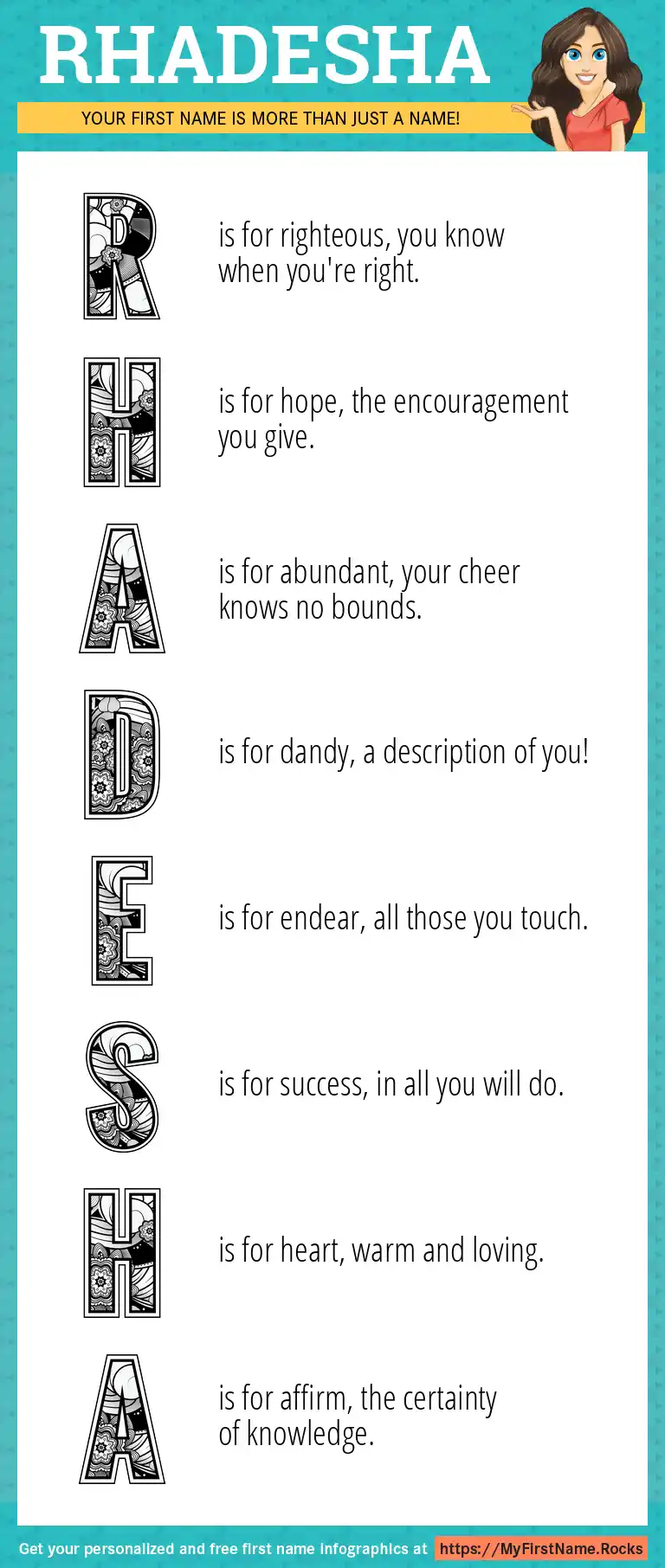 RHADESHA

YOUR FIRST NAME IS MORE THAN JUST A NAME!

R is for righteous, you know when you're right.

H is for hope, the encouragement you give.

A is for abundant, your cheer knows no bounds.

D is for dandy, a description of you!

E is for endear, all those you touch.

S is for success, in all you will do.

H is for heart, warm and loving.

A is for affirm, the certainty of knowledge.

Get your personalized and free first name infographics at https://MyFirstName.Rocks