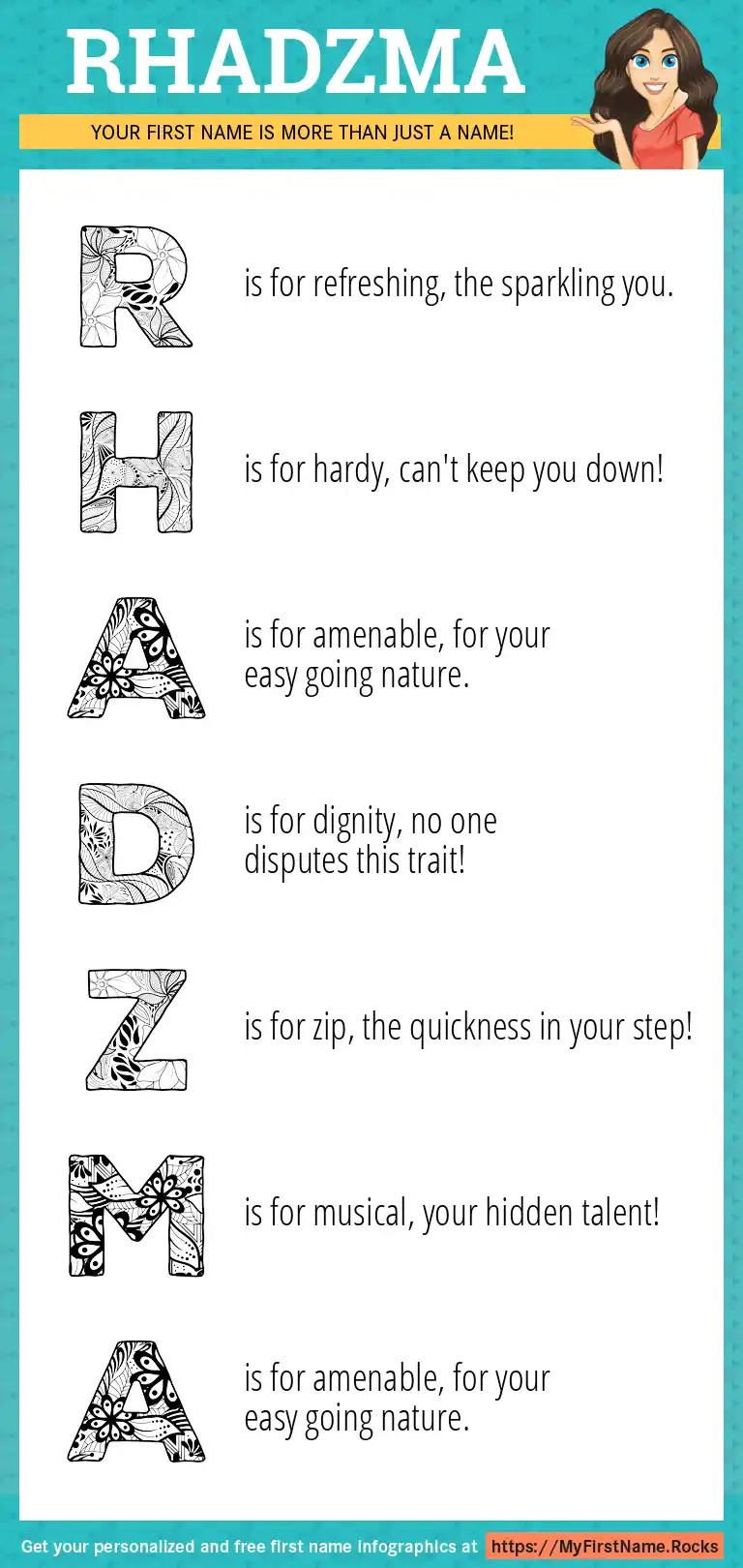 RHADZMA

YOUR FIRST NAME IS MORE THAN JUST A NAME!

R is for refreshing, the sparkling you.

H is for hardy, can't keep you down!

A is for amenable, for your easy going nature.

D is for dignity, no one disputes this trait!

Z is for zip, the quickness in your step!

M is for musical, your hidden talent!

A is for amenable, for your easy going nature.

Get your personalized and free first name infographics at https://MyFirstName.Rocks