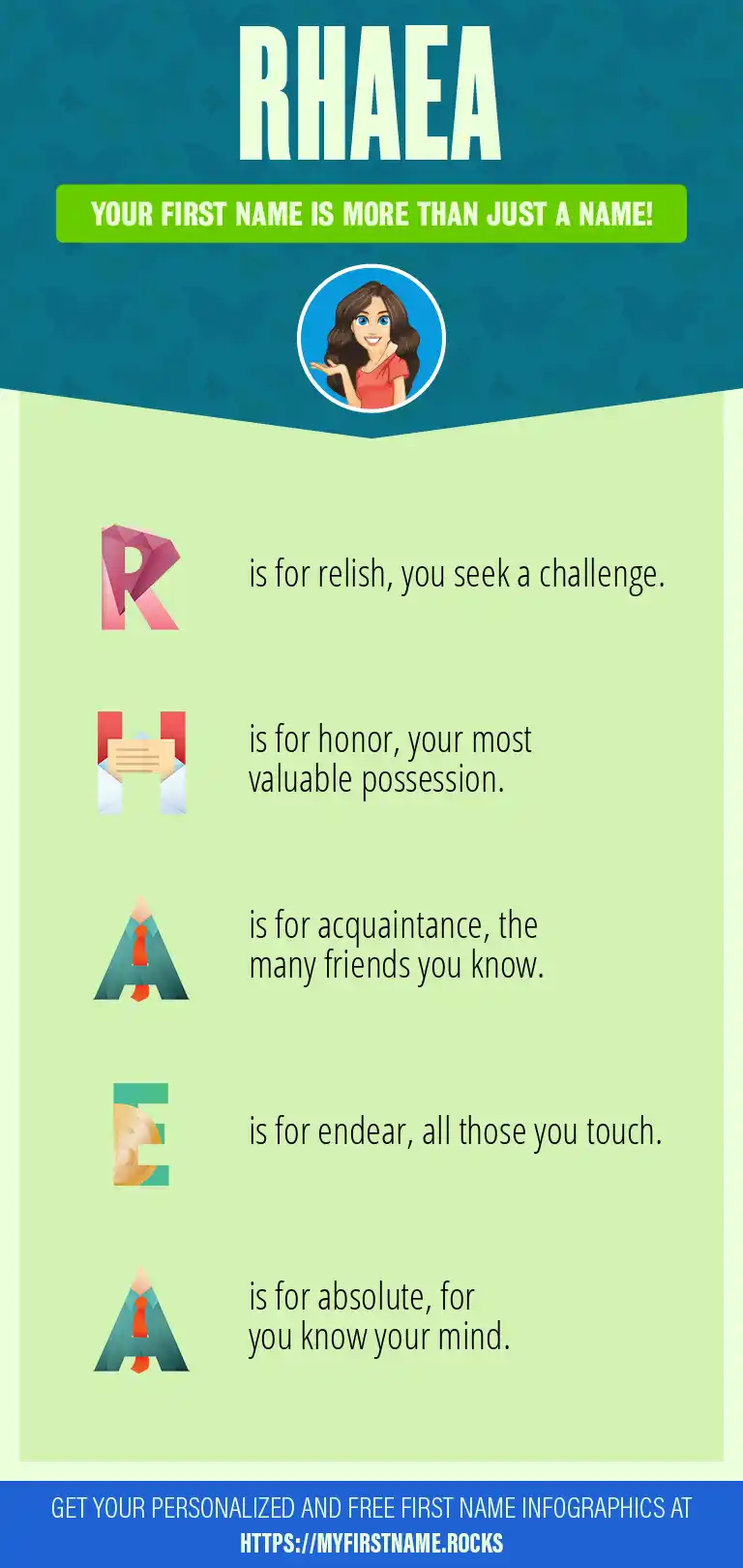 RHAEA

YOUR FIRST NAME IS MORE THAN JUST A NAME!

R is for relish, you seek a challenge.

H is for honor, your most valuable possession.

A is for acquaintance, the many friends you know.

E is for endear, all those you touch.

A is for absolute, for you know your mind.

GET YOUR PERSONALIZED AND FREE FIRST NAME INFOGRAPHICS AT HTTPS://MYFIRSTNAME.ROCKS