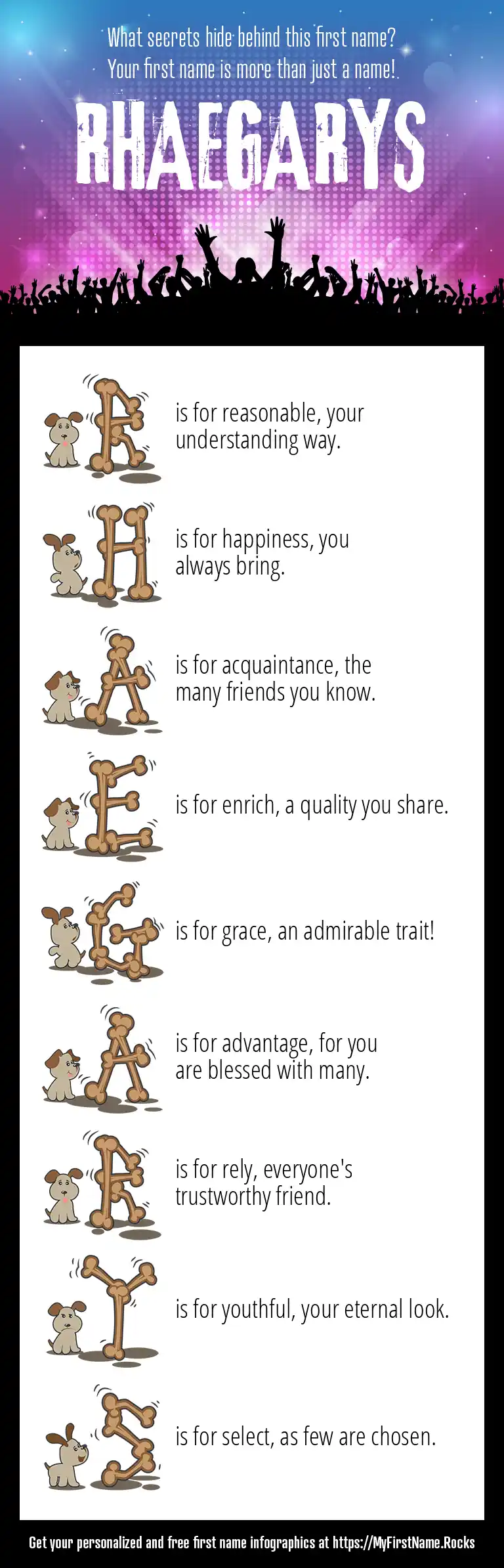 What secrets hide behind this first name?
Your first name is more than just a name!

RHAEGARYS

R is for reasonable, your understanding way.

H is for happiness, you always bring.

A is for acquaintance, the many friends you know.

E is for enrich, a quality you share.

G is for grace, an admirable trait!

A is for advantage, for you are blessed with many.

R is for rely, everyone's trustworthy friend.

Y is for youthful, your eternal look.

S is for select, as few are chosen.

Get your personalized and free first name infographics at https://MyFirstName.Rocks