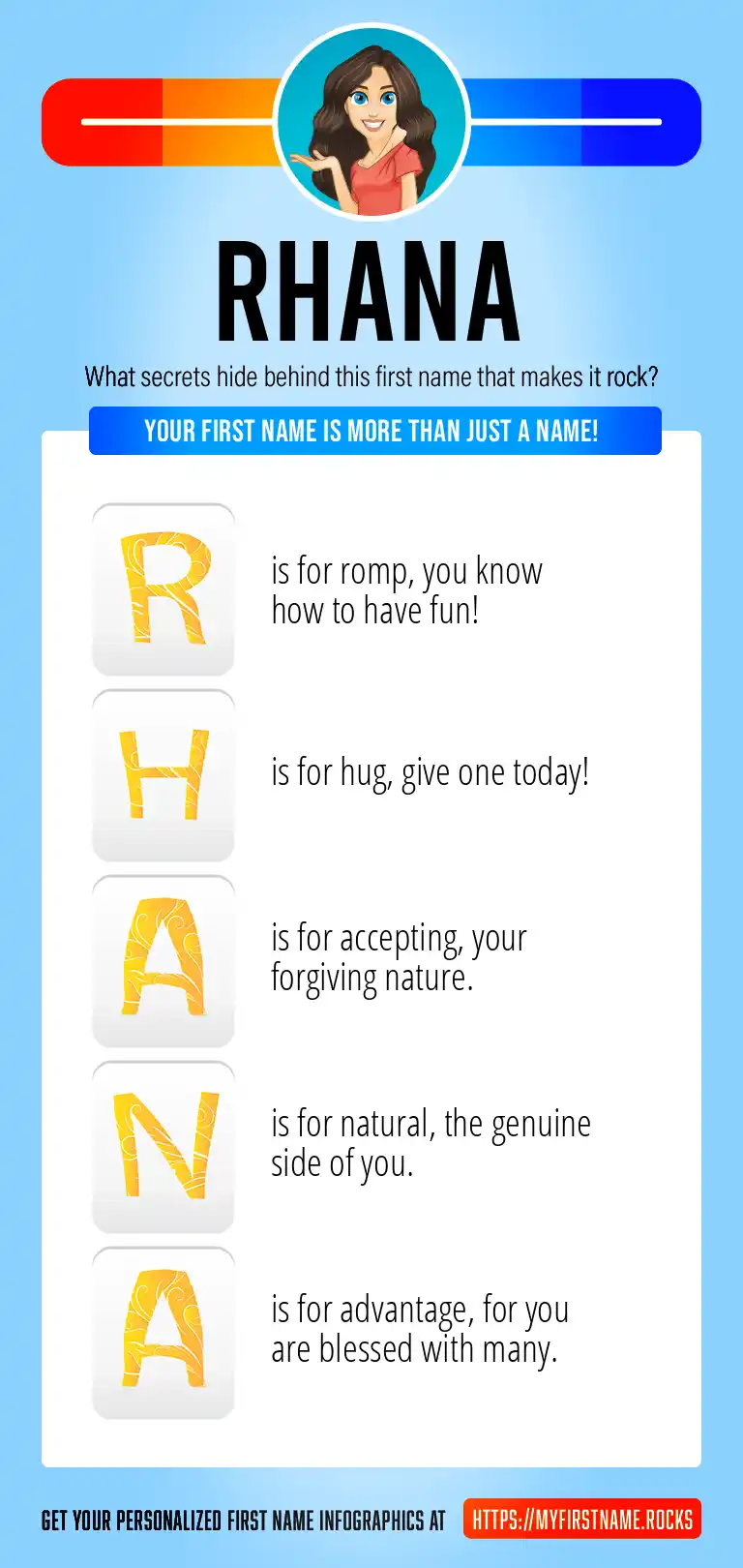 RHANA

What secrets hide behind this first name that makes it rock?

YOUR FIRST NAME IS MORE THAN JUST A NAME!

R is for romp, you know how to have fun!

H is for hug, give one today!

A is for accepting, your forgiving nature.

N is for natural, the genuine side of you.

A is for advantage, for you are blessed with many.

GET YOUR PERSONALIZED FIRST NAME INFOGRAPHICS AT HTTPS://MYFIRSTNAME.ROCKS