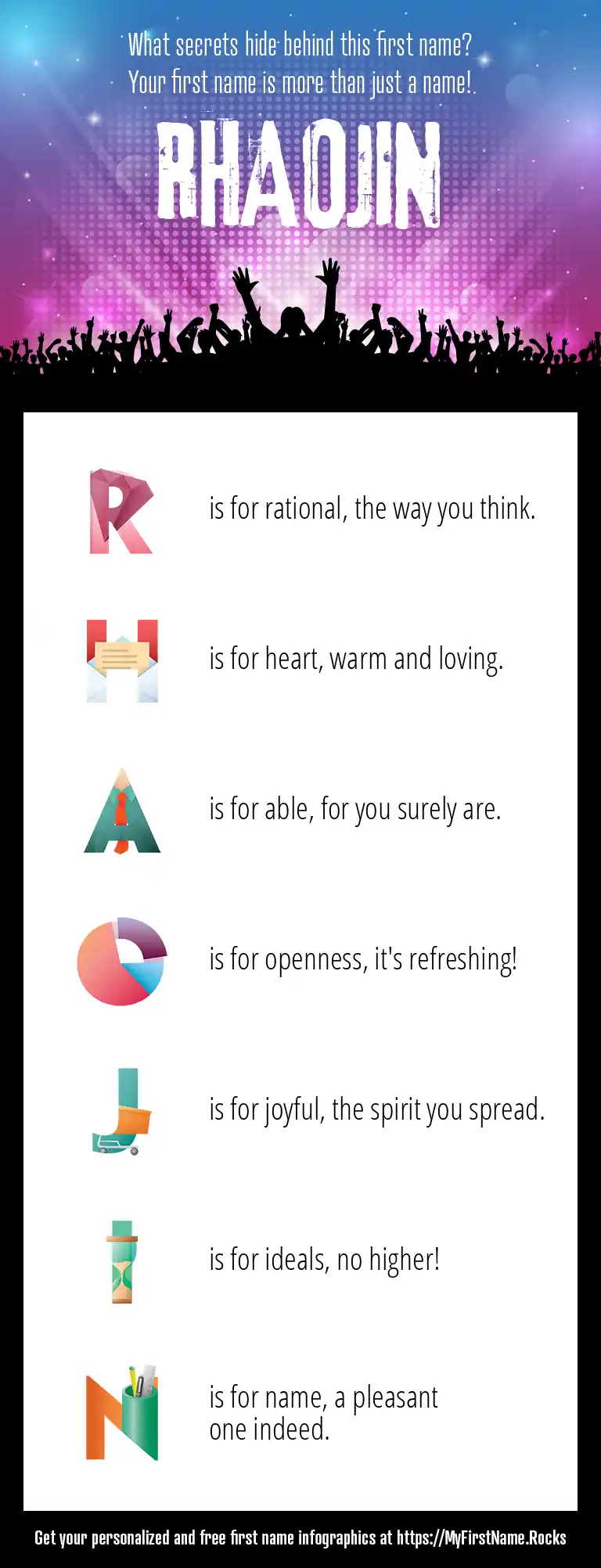 What secrets hide behind this first name?
Your first name is more than just a name!

RHAOJIN

R is for rational, the way you think.

H is for heart, warm and loving.

A is for able, for you surely are.

O is for openness, it's refreshing!

J is for joyful, the spirit you spread.

I is for ideals, no higher!

N is for name, a pleasant one indeed.

Get your personalized and free first name infographics at https://MyFirstName.Rocks