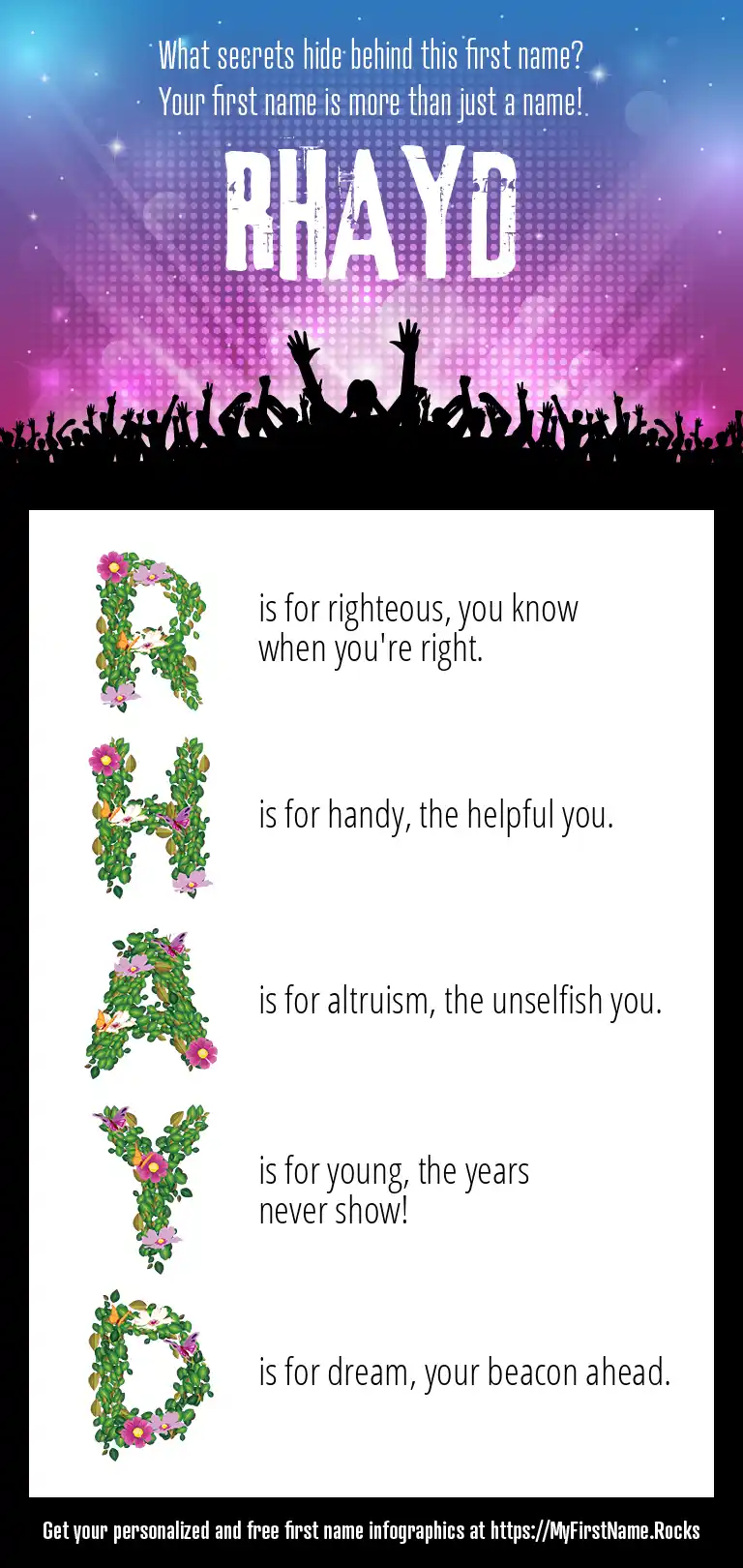 What secrets hide behind this first name?
Your first name is more than just a name!

RHAYD

R is for righteous, you know when you're right.

H is for handy, the helpful you.

A is for altruism, the unselfish you.

Y is for young, the years never show!

D is for dream, your beacon ahead.

Get your personalized and free first name infographics at https://MyFirstName.Rocks