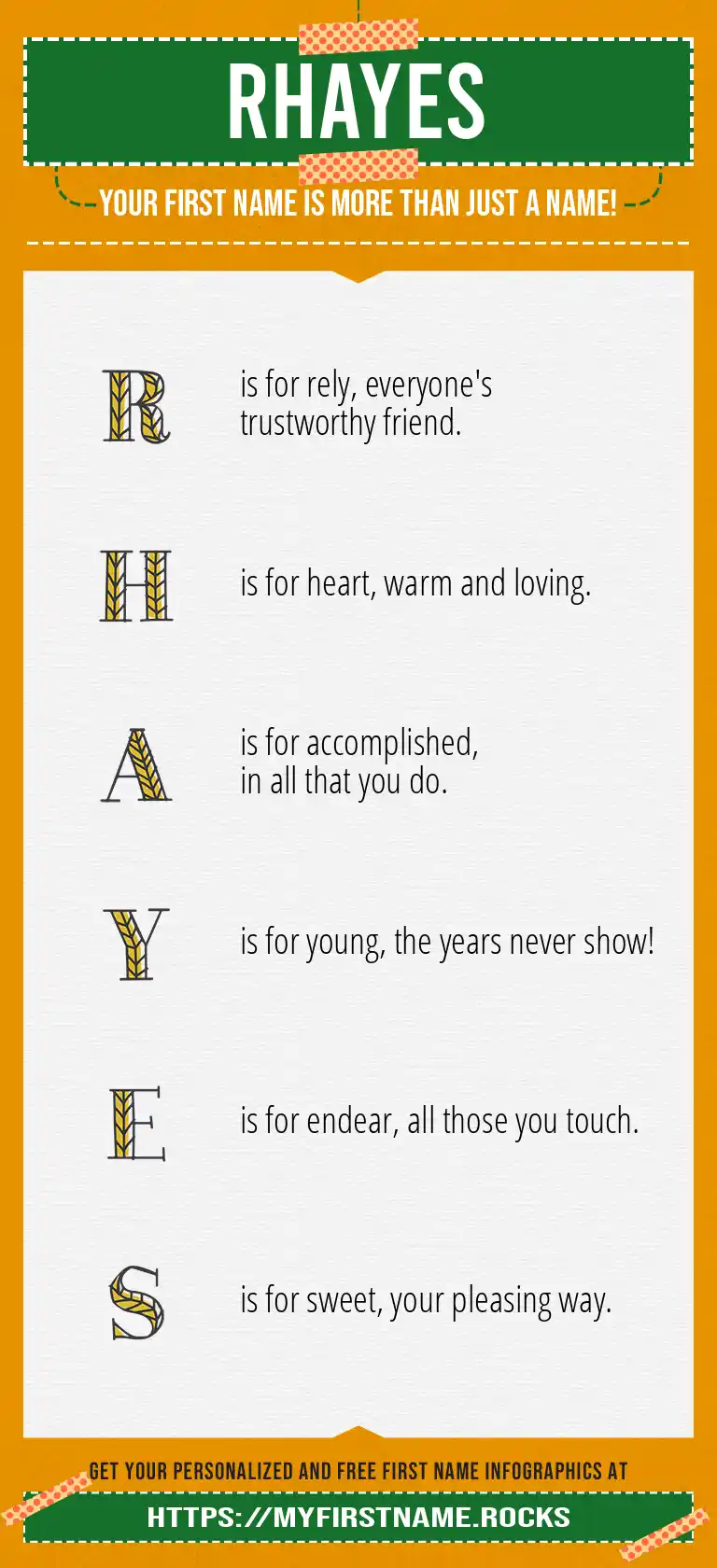 RHAYES

YOUR FIRST NAME IS MORE THAN JUST A NAME!

R is for rely, everyone's trustworthy friend.

H is for heart, warm and loving.

A is for accomplished, in all that you do.

Y is for young, the years never show!

E is for endear, all those you touch.

S is for sweet, your pleasing way.

GET YOUR PERSONALIZED AND FREE FIRST NAME INFOGRAPHICS AT

HTTPS://MYFIRSTNAME.ROCKS