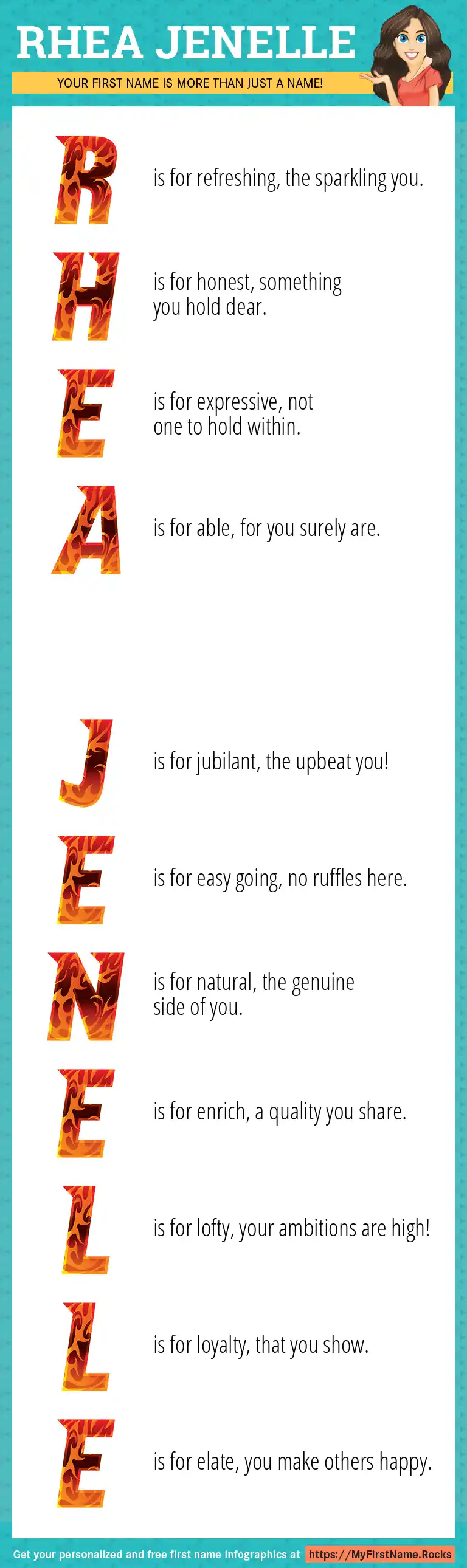 RHEA JENELLE

YOUR FIRST NAME IS MORE THAN JUST A NAME!

R is for refreshing, the sparkling you.

H is for honest, something you hold dear.

E is for expressive, not one to hold within.

A is for able, for you surely are.

J is for jubilant, the upbeat you!

E is for easy going, no ruffles here.

N is for natural, the genuine side of you.

E is for enrich, a quality you share.

L is for lofty, your ambitions are high!

L is for loyalty, that you show.

E is for elate, you make others happy.

Get your personalized and free first name infographics at https://MyFirstName.Rocks