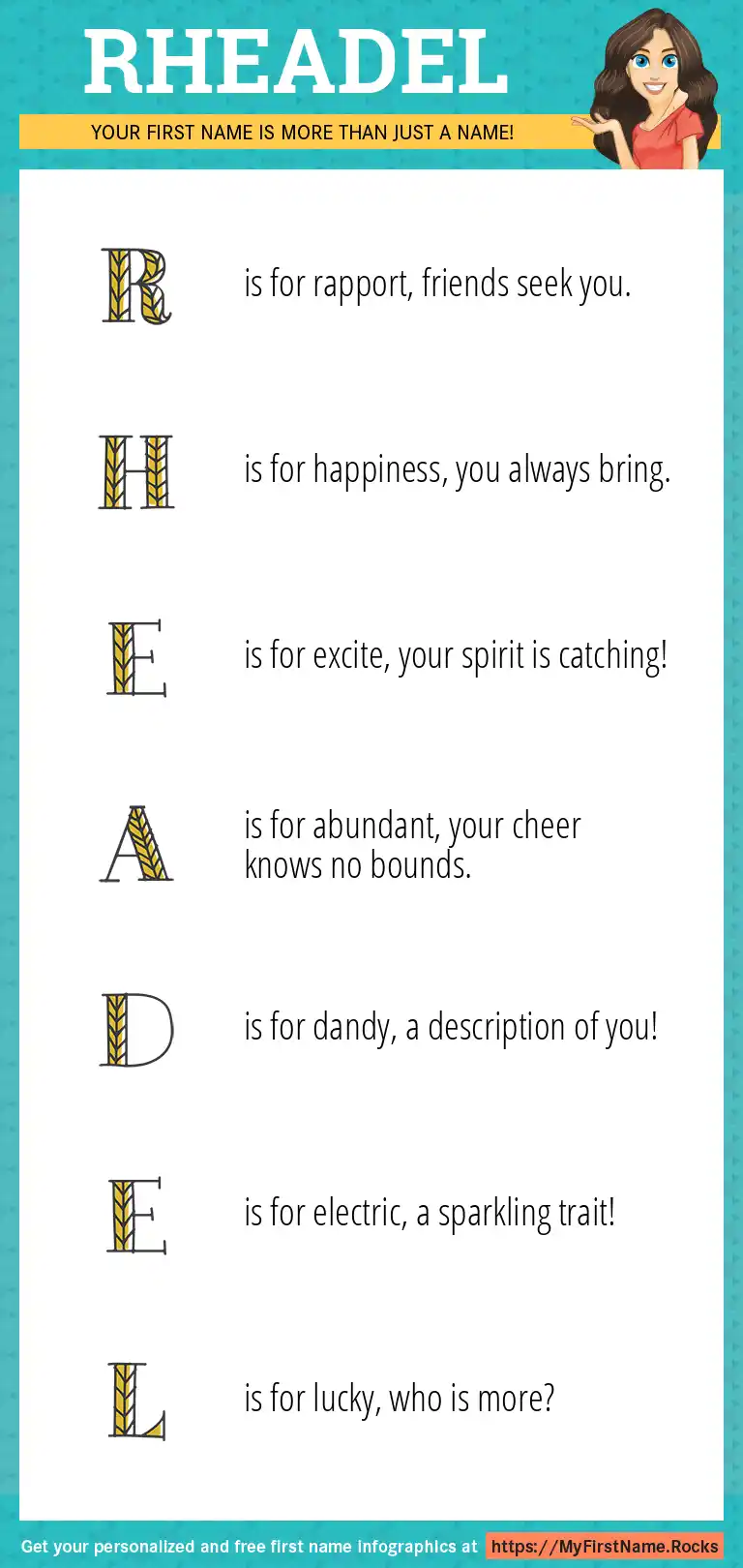 RHEADEL

YOUR FIRST NAME IS MORE THAN JUST A NAME!

R is for rapport, friends seek you.

H is for happiness, you always bring.

E is for excite, your spirit is catching!

A is for abundant, your cheer knows no bounds.

D is for dandy, a description of you!

E is for electric, a sparkling trait!

L is for lucky, who is more?

Get your personalized and free first name infographics at https://MyFirstName.Rocks