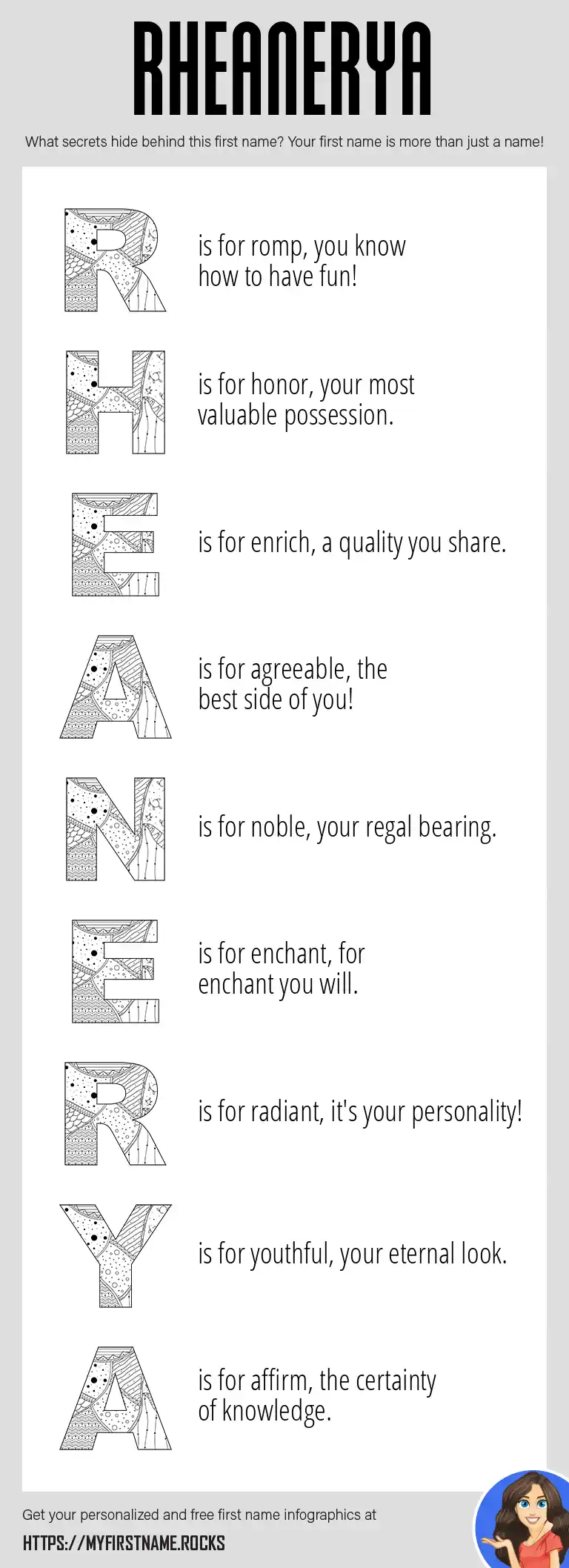 RHEANERYA

What secrets hide behind this first name? Your first name is more than just a name!

R is for romp, you know how to have fun!

H is for honor, your most valuable possession.

E is for enrich, a quality you share.

A is for agreeable, the best side of you!

N is for noble, your regal bearing.

E is for enchant, for enchant you will.

R is for radiant, it's your personality!

Y is for youthful, your eternal look.

A is for affirm, the certainty of knowledge.

Get your personalized and free first name infographics at

HTTPS://MYFIRSTNAME.ROCKS