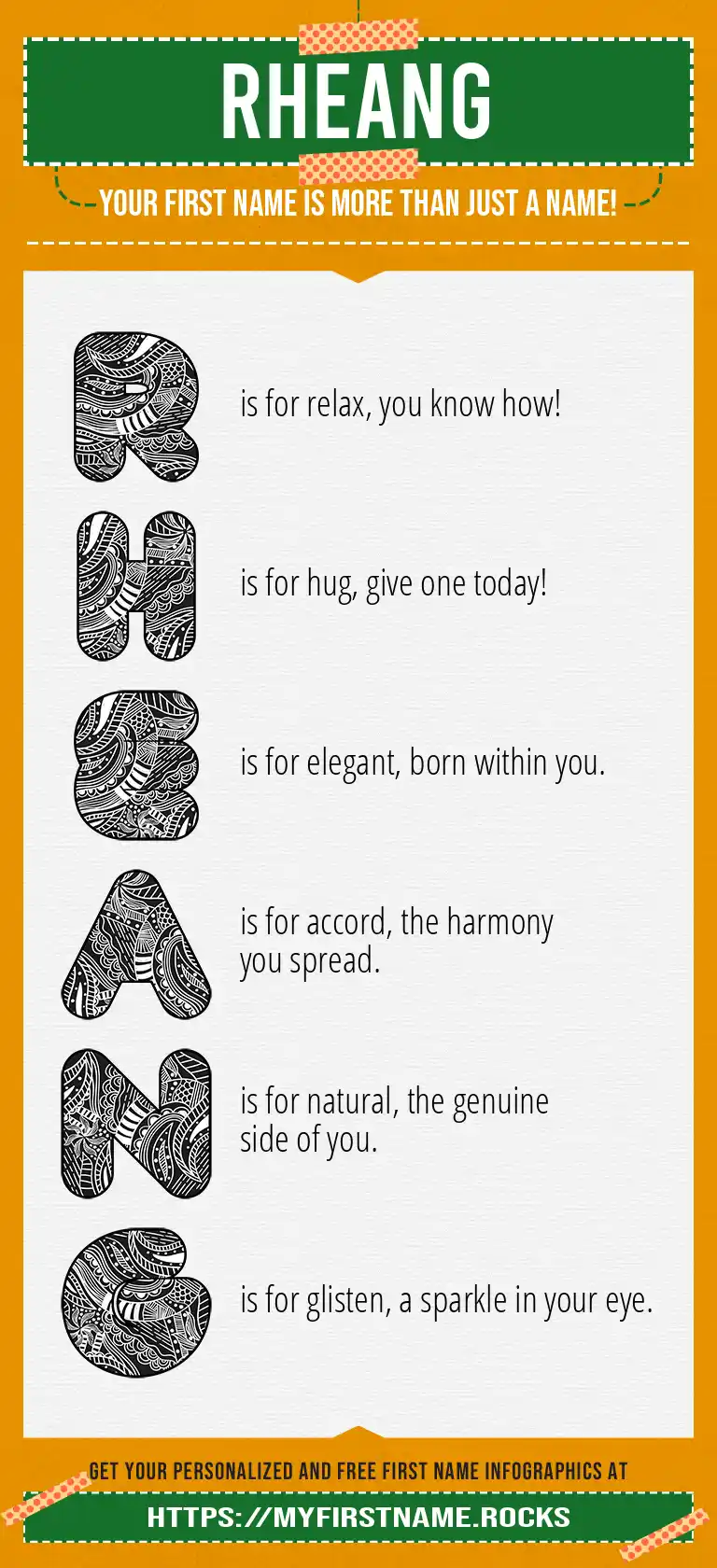 RHEANG

YOUR FIRST NAME IS MORE THAN JUST A NAME!

R is for relax, you know how!

H is for hug, give one today!

E is for elegant, born within you.

A is for accord, the harmony you spread.

N is for natural, the genuine side of you.

G is for glisten, a sparkle in your eye.

GET YOUR PERSONALIZED AND FREE FIRST NAME INFOGRAPHICS AT

HTTPS://MYFIRSTNAME.ROCKS