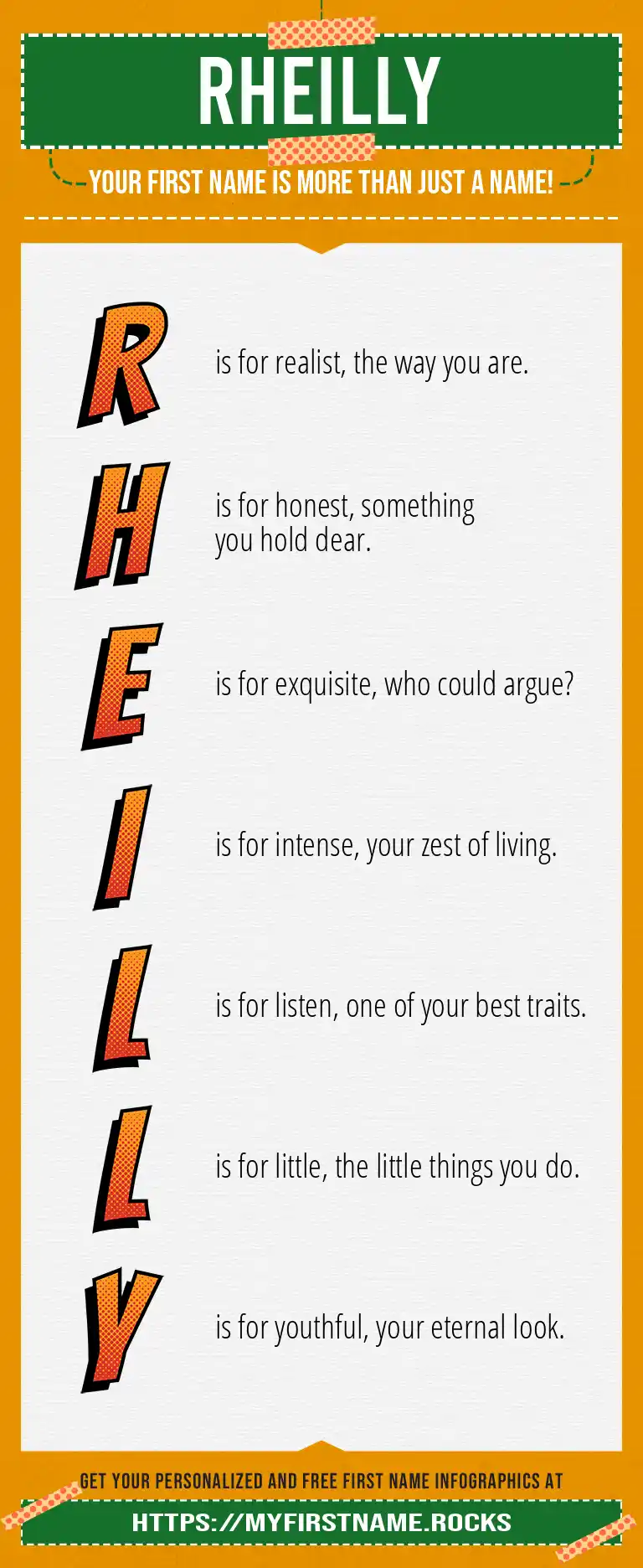 RHEILLY

YOUR FIRST NAME IS MORE THAN JUST A NAME!

R is for realist, the way you are.

H is for honest, something you hold dear.

E is for exquisite, who could argue?

I is for intense, your zest of living.

L is for listen, one of your best traits.

L is for little, the little things you do.

Y is for youthful, your eternal look.

GET YOUR PERSONALIZED AND FREE FIRST NAME INFOGRAPHICS AT

HTTPS://MYFIRSTNAME.ROCKS