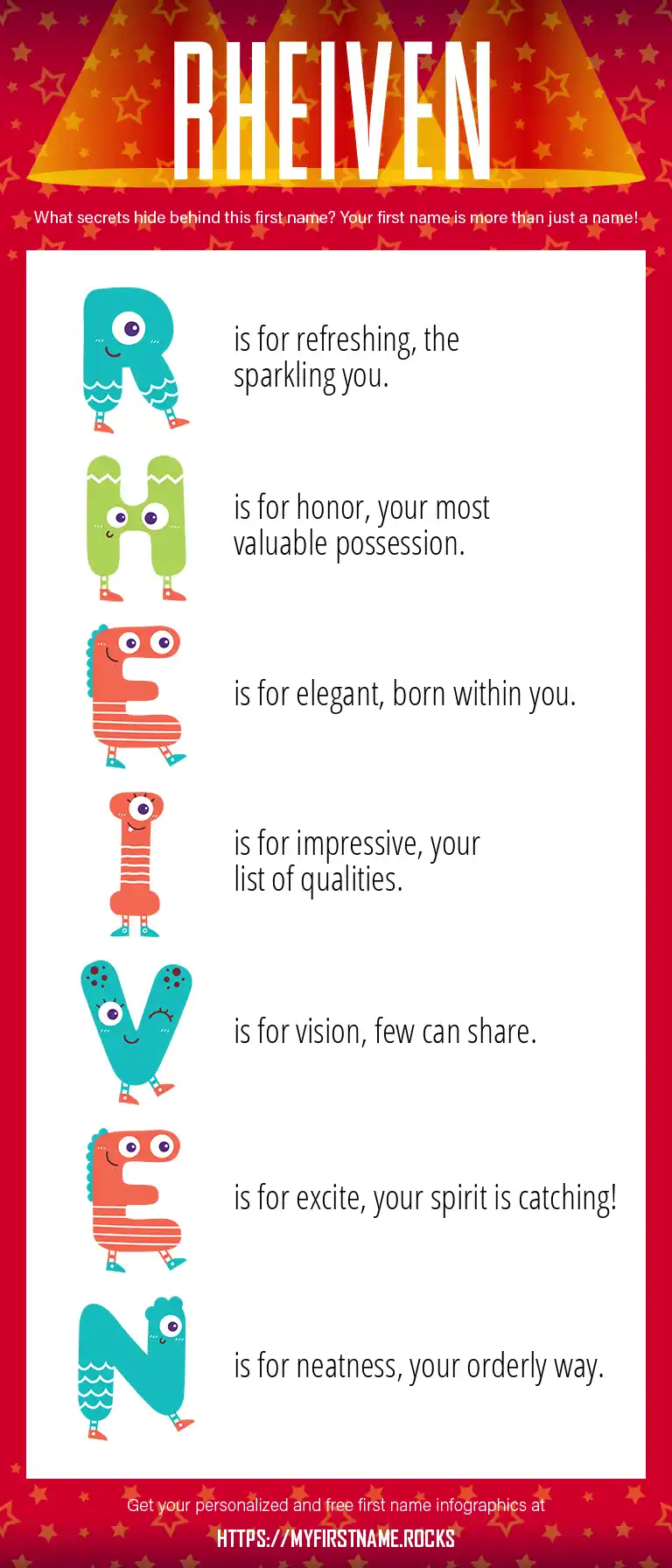 RHEIVEN

What secrets hide behind this first name? Your first name is more than just a name!

R is for refreshing, the sparkling you.

H is for honor, your most valuable possession.

E is for elegant, born within you.

I is for impressive, your list of qualities.

V is for vision, few can share.

E is for excite, your spirit is catching!

N is for neatness, your orderly way.

Get your personalized and free first name infographics at

HTTPS://MYFIRSTNAME.ROCKS