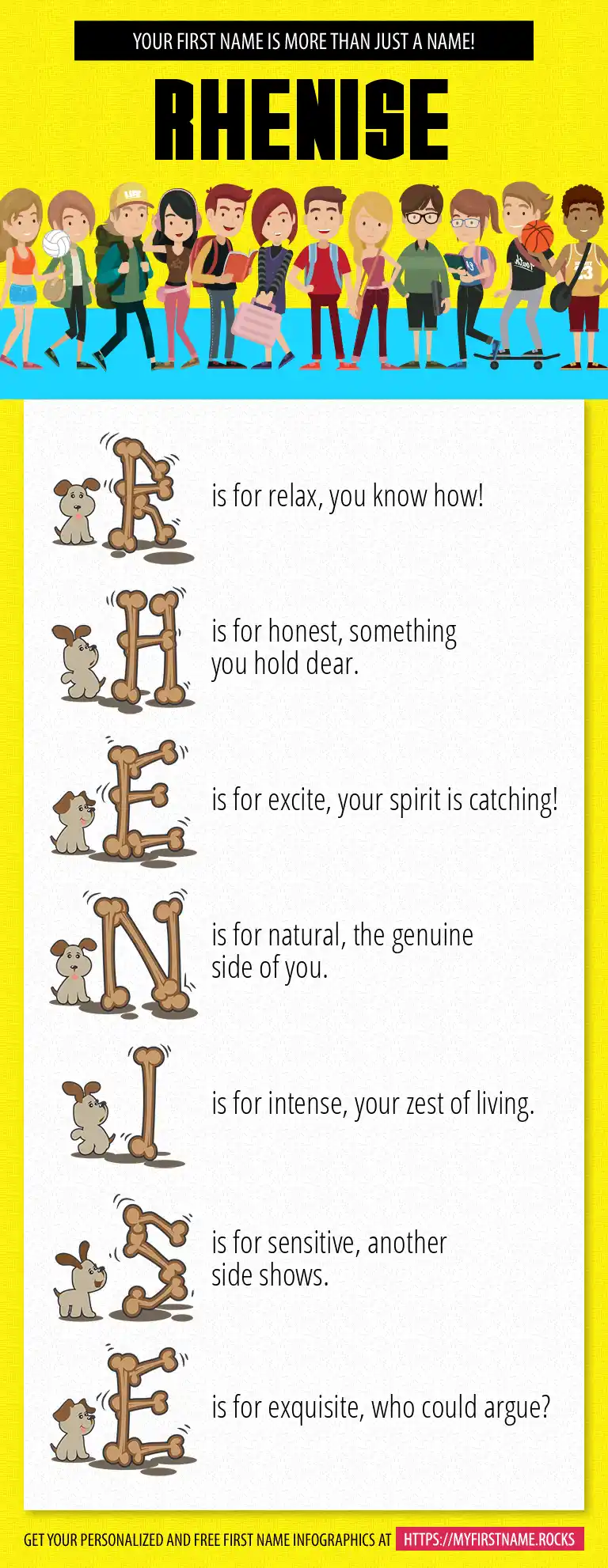 YOUR FIRST NAME IS MORE THAN JUST A NAME!

RHENISE

R is for relax, you know how!

H is for honest, something you hold dear.

E is for excite, your spirit is catching!

N is for natural, the genuine side of you.

I is for intense, your zest of living.

S is for sensitive, another side shows.

E is for exquisite, who could argue?

GET YOUR PERSONALIZED AND FREE FIRST NAME INFOGRAPHICS AT HTTPS://MYFIRSTNAME.ROCKS