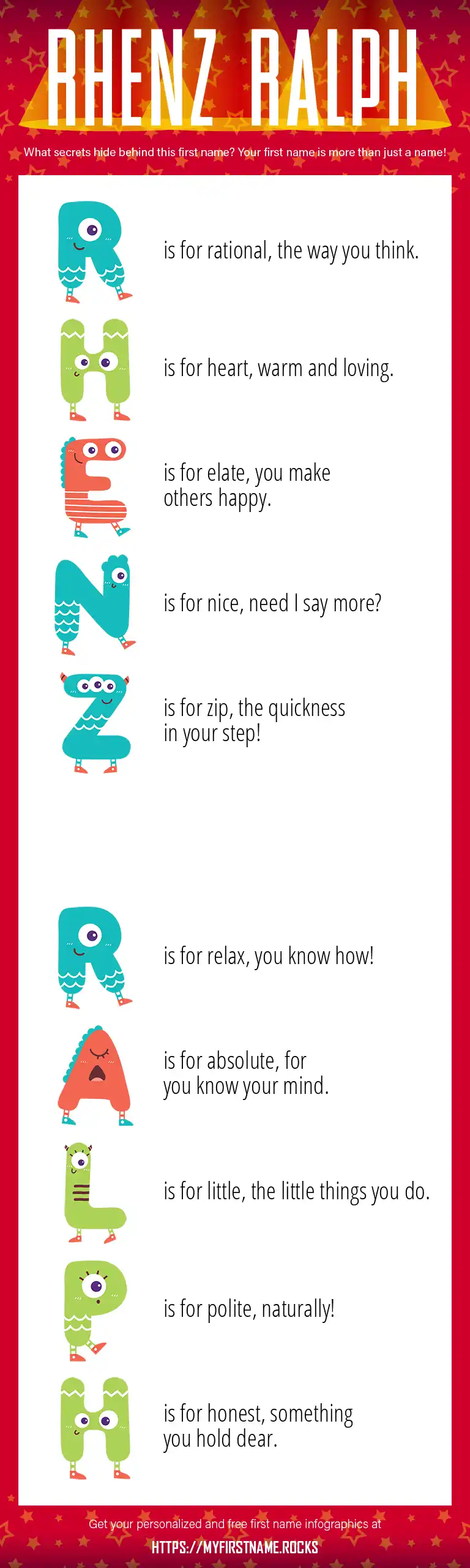 RHENZ RALPH

What secrets hide behind this first name? Your first name is more than just a name!

R is for rational, the way you think.

H is for heart, warm and loving.

E is for elate, you make others happy.

N is for nice, need I say more?

Z is for zip, the quickness in your step!

R is for relax, you know how!

A is for absolute, for you know your mind.

L is for little, the little things you do.

P is for polite, naturally!

H is for honest, something you hold dear.

Get your personalized and free first name infographics at

HTTPS://MYFIRSTNAME.ROCKS