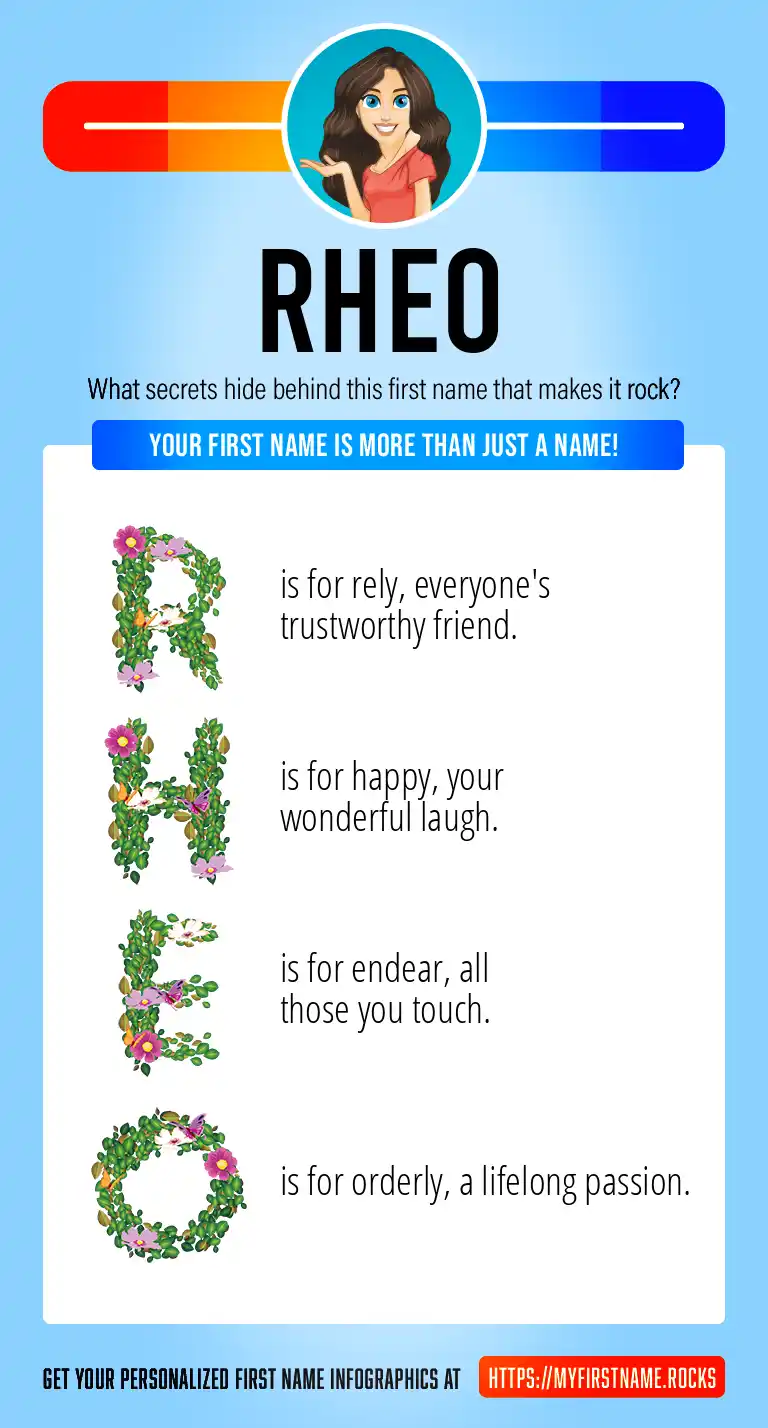 RHEO

What secrets hide behind this first name that makes it rock?

YOUR FIRST NAME IS MORE THAN JUST A NAME!

R is for rely, everyone's trustworthy friend.

H is for happy, your wonderful laugh.

E is for endear, all those you touch.

O is for orderly, a lifelong passion.

GET YOUR PERSONALIZED FIRST NAME INFOGRAPHICS AT HTTPS://MYFIRSTNAME.ROCKS