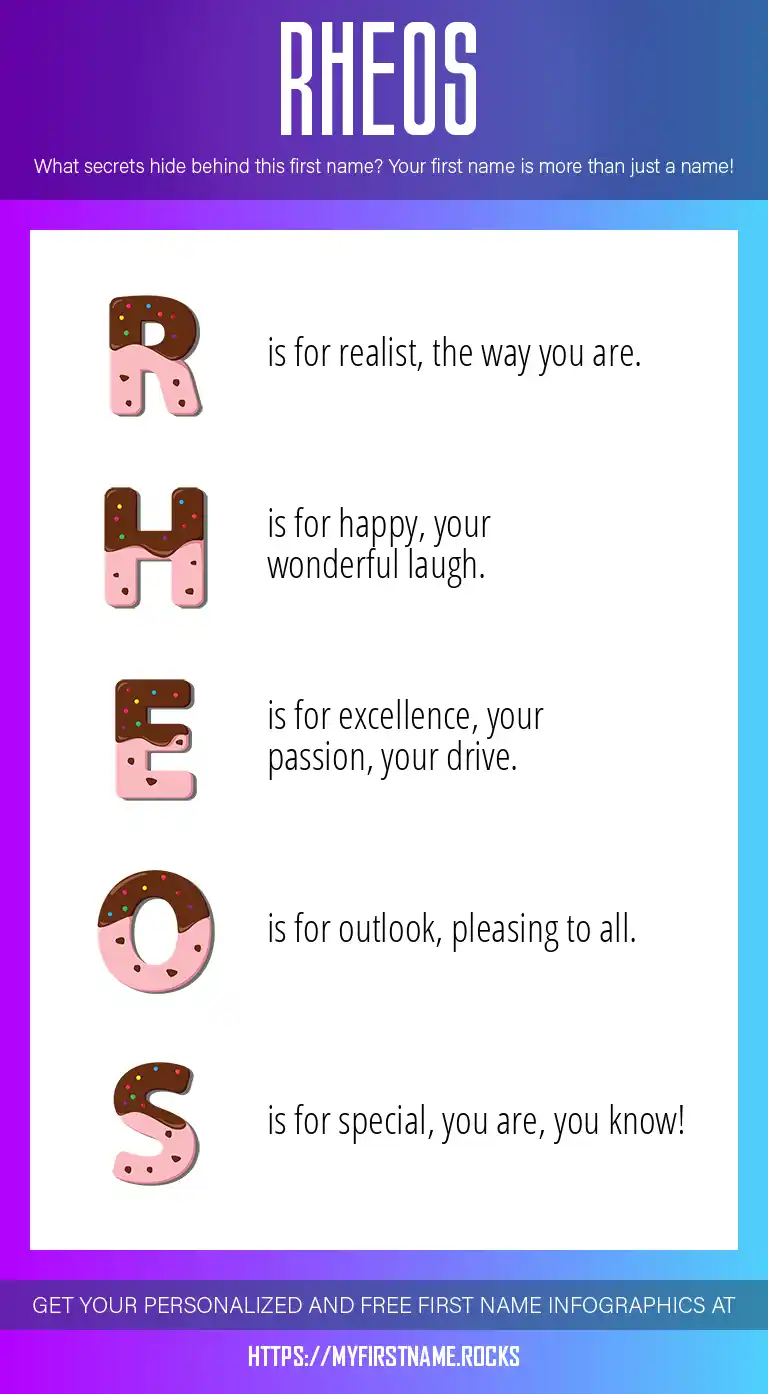 RHEOS

What secrets hide behind this first name? Your first name is more than just a name!

R is for realist, the way you are.

H is for happy, your wonderful laugh.

E is for excellence, your passion, your drive.

O is for outlook, pleasing to all.

S is for special, you are, you know!

GET YOUR PERSONALIZED AND FREE FIRST NAME INFOGRAPHICS AT

HTTPS://MYFIRSTNAME.ROCKS