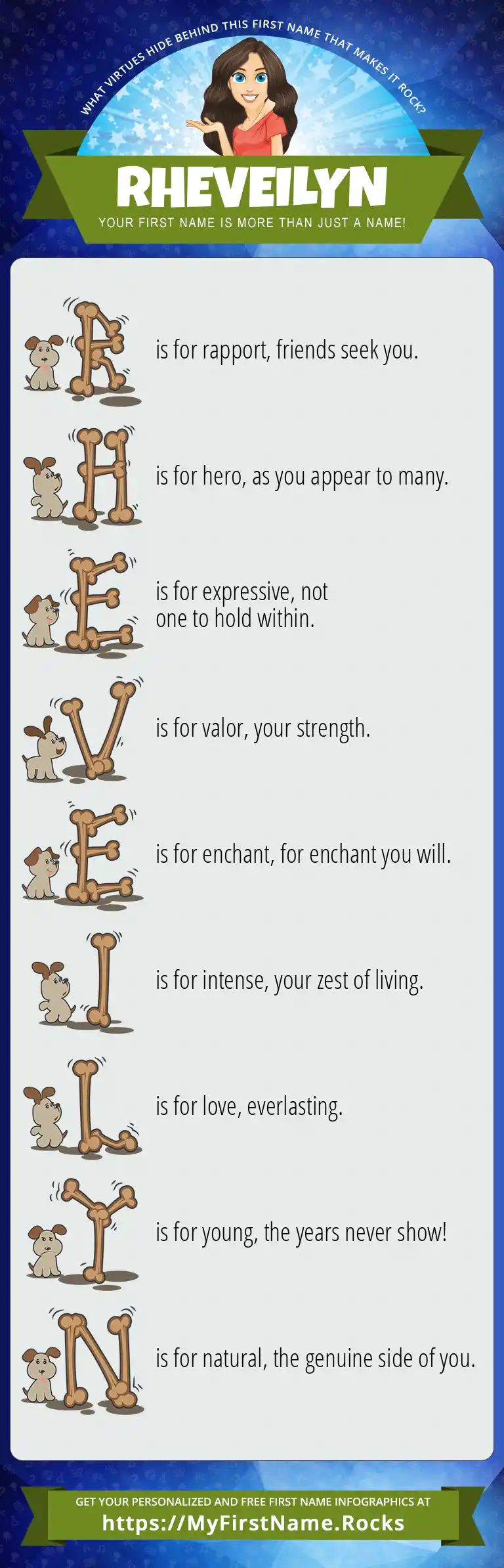 WHAT VIRTUES HIDE BEHIND THIS FIRST NAME THAT MAKES IT ROCK?

RHEVEILYN

YOUR FIRST NAME IS MORE THAN JUST A NAME!

R is for rapport, friends seek you.

H is for hero, as you appear to many.

E is for expressive, not one to hold within.

V is for valor, your strength.

E is for enchant, for enchant you will.

I is for intense, your zest of living.

L is for love, everlasting.

Y is for young, the years never show!

N is for natural, the genuine side of you.

GET YOUR PERSONALIZED AND FREE FIRST NAME INFOGRAPHICS AT
https://MyFirstName.Rocks