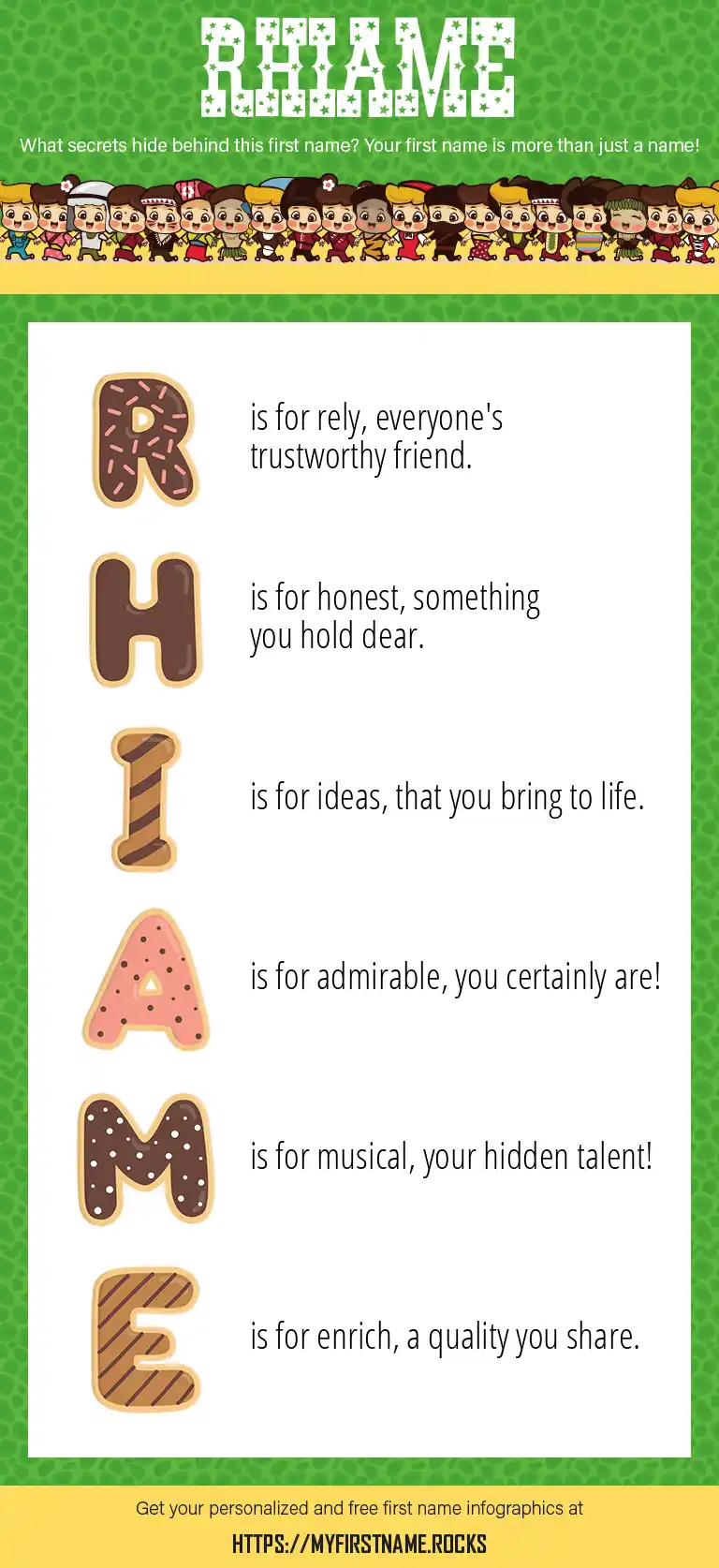 RHIAME

What secrets hide behind this first name? Your first name is more than just a name!

R is for rely, everyone's trustworthy friend.

H is for honest, something you hold dear.

I is for ideas, that you bring to life.

A is for admirable, you certainly are!

M is for musical, your hidden talent!

E is for enrich, a quality you share.

Get your personalized and free first name infographics at

HTTPS://MYFIRSTNAME.ROCKS