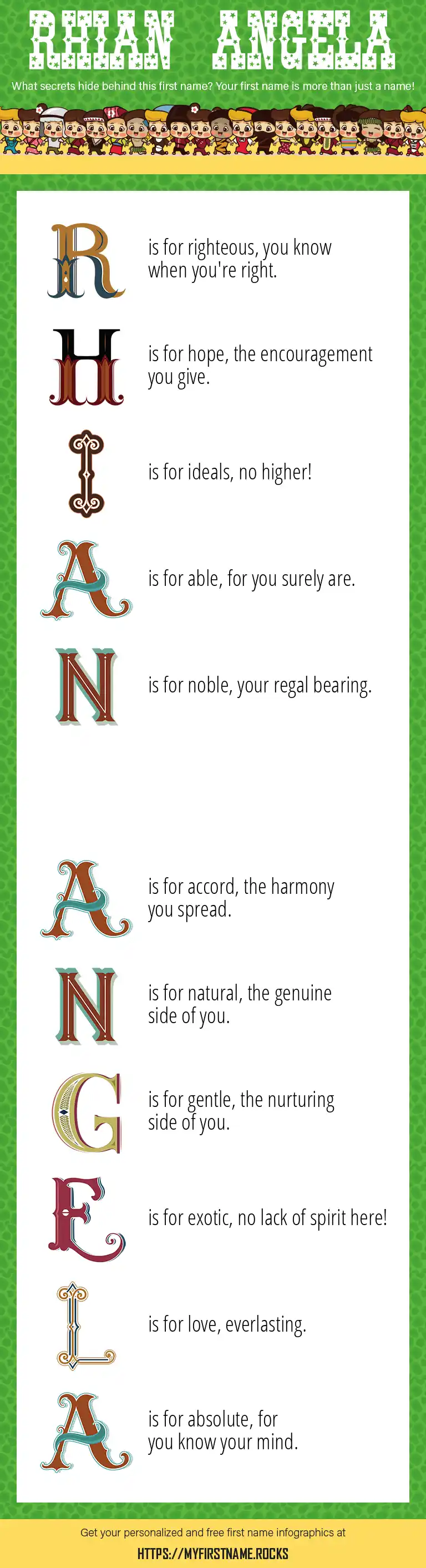 RHIAN ANGELA

What secrets hide behind this first name? Your first name is more than just a name!

R is for righteous, you know when you're right.

H is for hope, the encouragement you give.

I is for ideals, no higher!

A is for able, for you surely are.

N is for noble, your regal bearing.

A is for accord, the harmony you spread.

N is for natural, the genuine side of you.

G is for gentle, the nurturing side of you.

E is for exotic, no lack of spirit here!

L is for love, everlasting.

A is for absolute, for you know your mind.

Get your personalized and free first name infographics at

HTTPS://MYFIRSTNAME.ROCKS