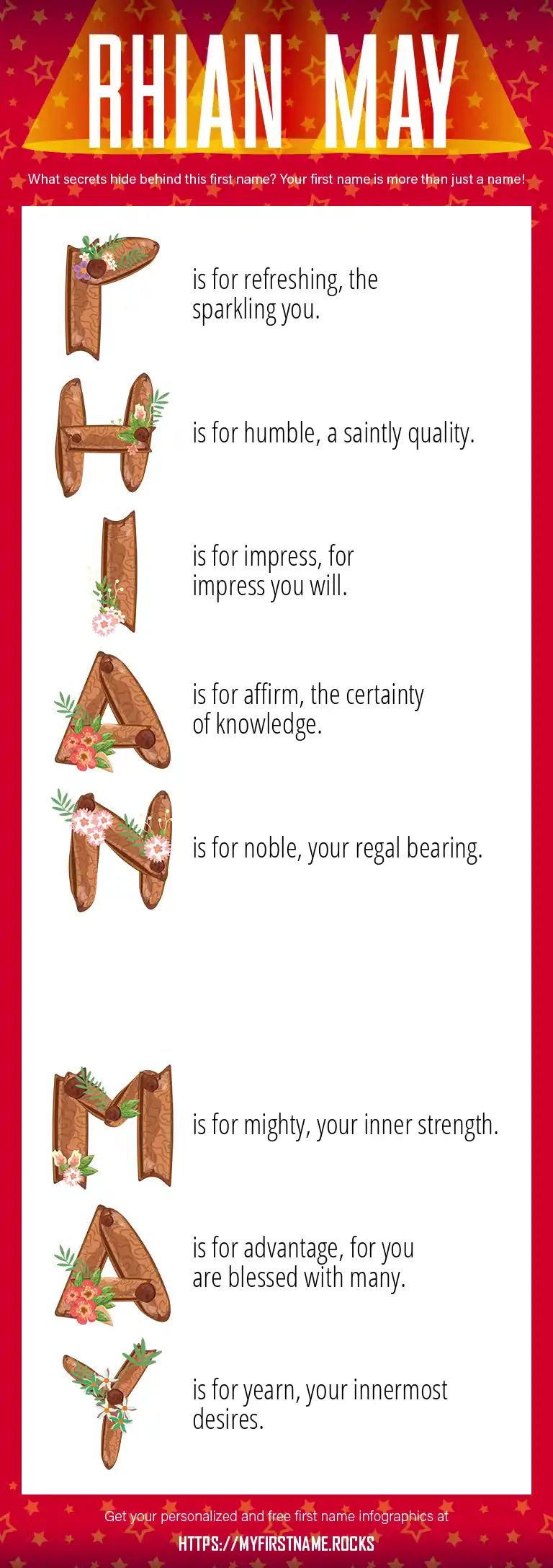 RHIAN MAY

What secrets hide behind this first name? Your first name is more than just a name!

R is for refreshing, the sparkling you.

H is for humble, a saintly quality.

I is for impress, for impress you will.

A is for affirm, the certainty of knowledge.

N is for noble, your regal bearing.

M is for mighty, your inner strength.

A is for advantage, for you are blessed with many.

Y is for yearn, your innermost desires.

Get your personalized and free first name infographics at

HTTPS://MYFIRSTNAME.ROCKS