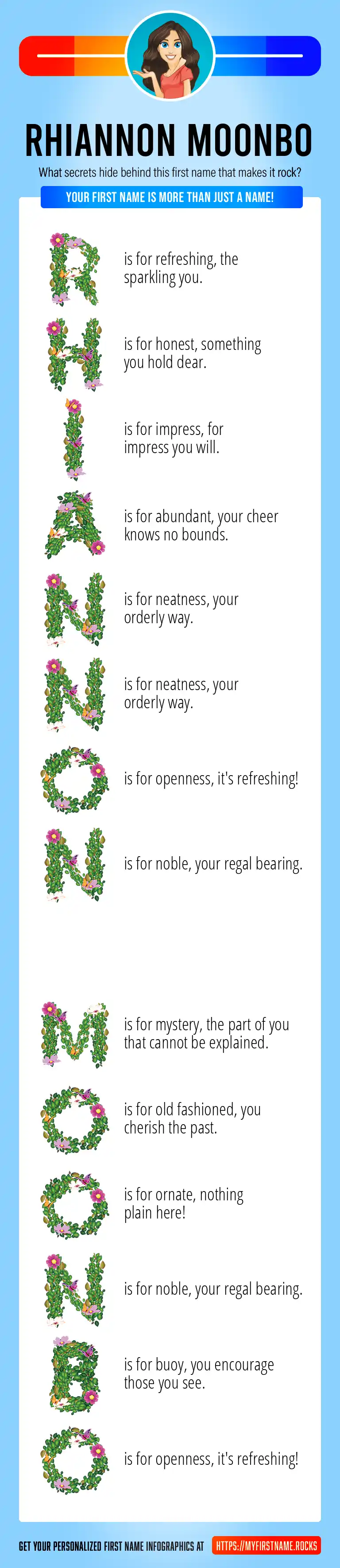 RHIANNON MOONBO

What secrets hide behind this first name that makes it rock?

YOUR FIRST NAME IS MORE THAN JUST A NAME!

R is for refreshing, the sparkling you.

H is for honest, something you hold dear.

I is for impress, for impress you will.

A is for abundant, your cheer knows no bounds.

N is for neatness, your orderly way.

N is for neatness, your orderly way.

O is for openness, it's refreshing!

N is for noble, your regal bearing.

M is for mystery, the part of you that cannot be explained.

O is for old fashioned, you cherish the past.

O is for ornate, nothing plain here!

N is for noble, your regal bearing.

B is for buoy, you encourage those you see.

O is for openness, it's refreshing!

GET YOUR PERSONALIZED FIRST NAME INFOGRAPHICS AT HTTPS://MYFIRSTNAME.ROCKS