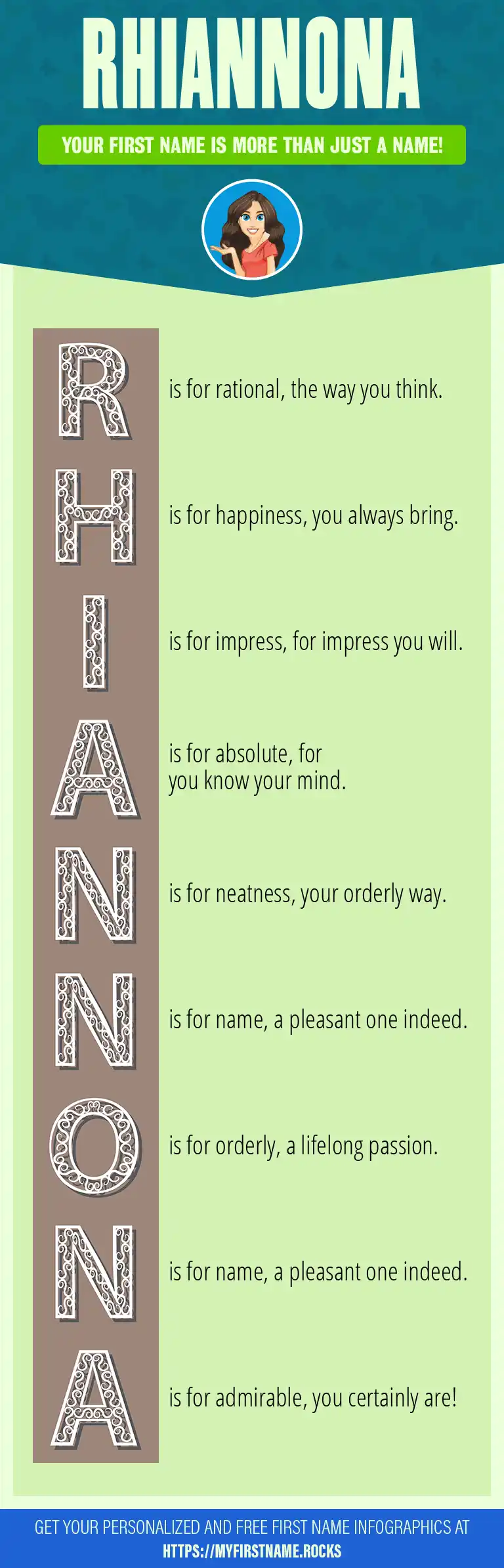 RHIANNONA

YOUR FIRST NAME IS MORE THAN JUST A NAME!

R is for rational, the way you think.

H is for happiness, you always bring.

I is for impress, for impress you will.

A is for absolute, for you know your mind.

N is for neatness, your orderly way.

N is for name, a pleasant one indeed.

O is for orderly, a lifelong passion.

N is for name, a pleasant one indeed.

A is for admirable, you certainly are!

GET YOUR PERSONALIZED AND FREE FIRST NAME INFOGRAPHICS AT
HTTPS://MYFIRSTNAME.ROCKS