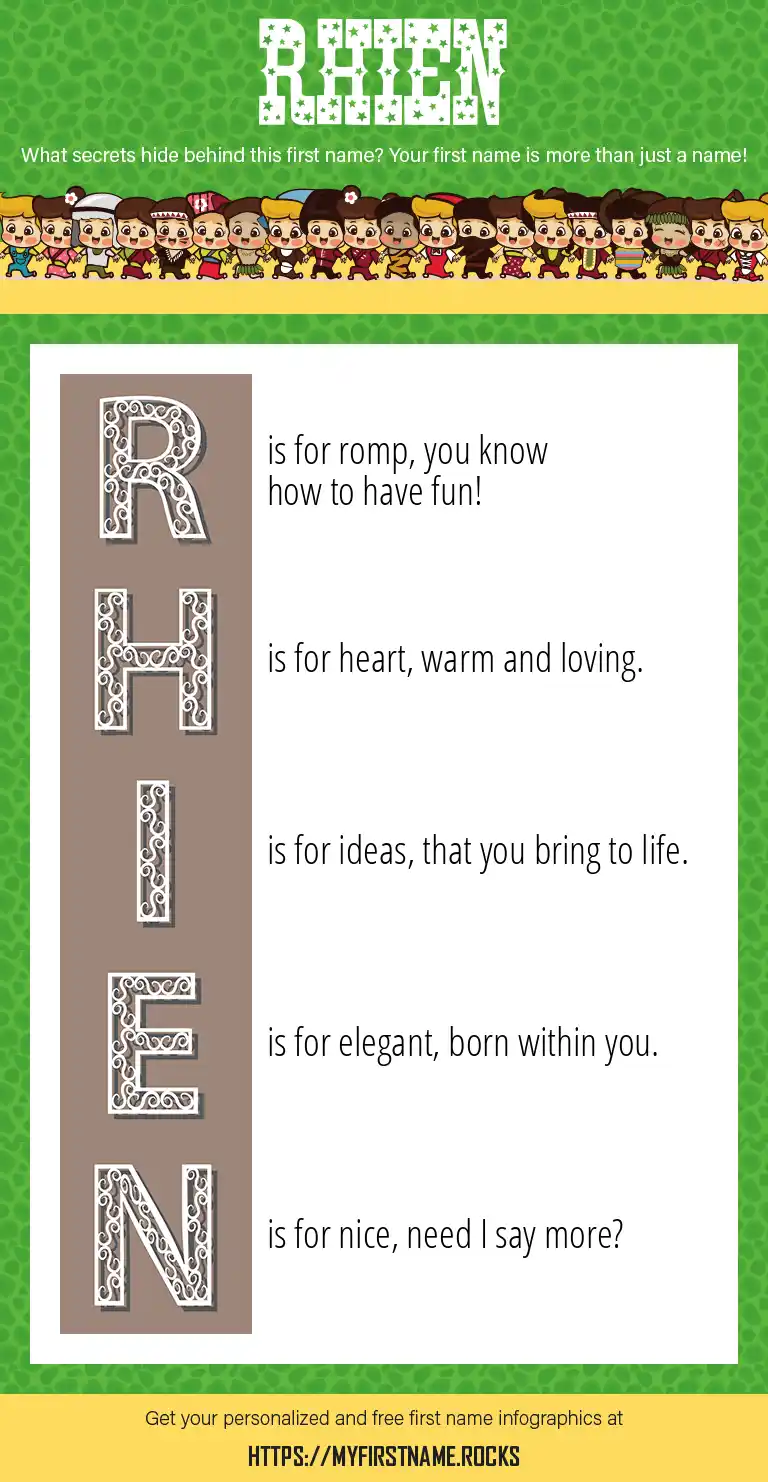 RHIEN

What secrets hide behind this first name? Your first name is more than just a name!

R is for romp, you know how to have fun!

H is for heart, warm and loving.

I is for ideas, that you bring to life.

E is for elegant, born within you.

N is for nice, need I say more?

Get your personalized and free first name infographics at

HTTPS://MYFIRSTNAME.ROCKS