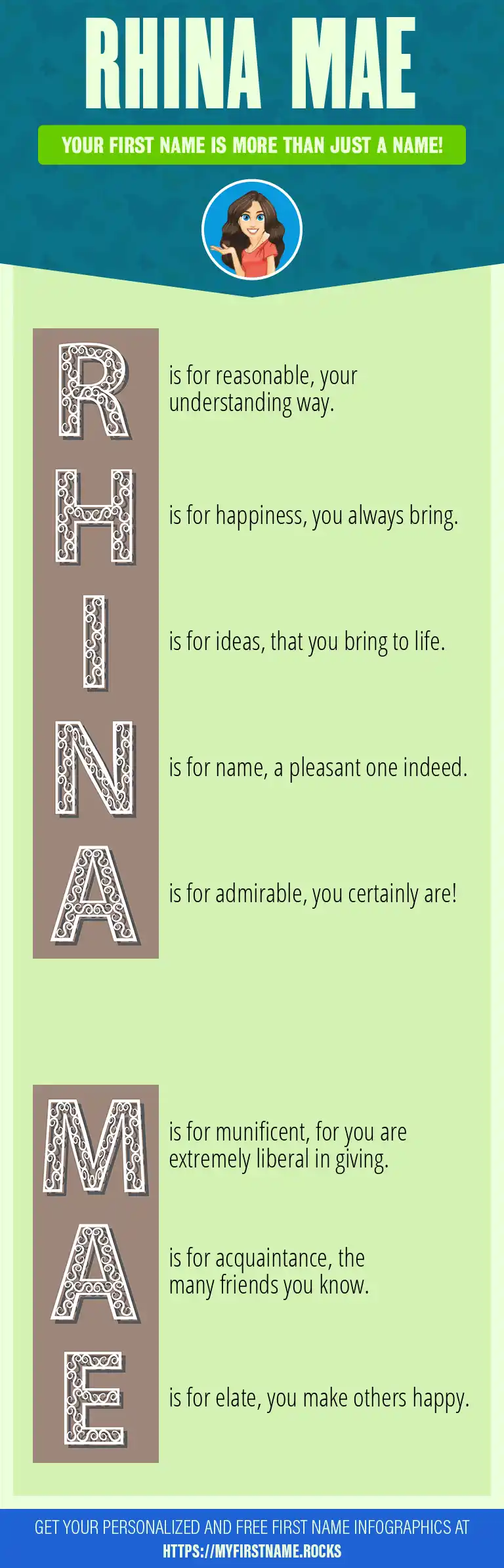 RHINA MAE

YOUR FIRST NAME IS MORE THAN JUST A NAME!

R is for reasonable, your understanding way.

H is for happiness, you always bring.

I is for ideas, that you bring to life.

N is for name, a pleasant one indeed.

A is for admirable, you certainly are!

M is for munificent, for you are extremely liberal in giving.

A is for acquaintance, the many friends you know.

E is for elate, you make others happy.

GET YOUR PERSONALIZED AND FREE FIRST NAME INFOGRAPHICS AT HTTPS://MYFIRSTNAME.ROCKS