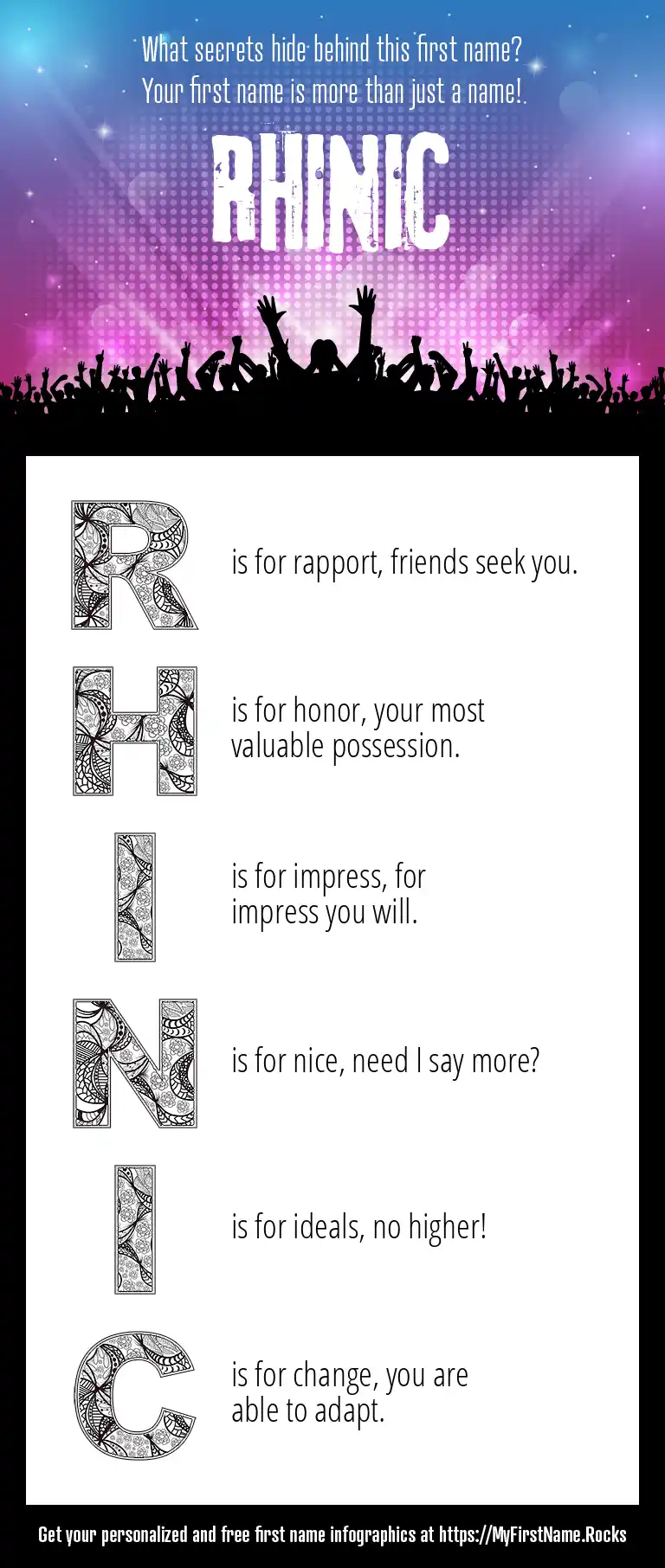 What secrets hide behind this first name?
Your first name is more than just a name!

RHINIC

R is for rapport, friends seek you.

H is for honor, your most valuable possession.

I is for impress, for impress you will.

N is for nice, need I say more?

I is for ideals, no higher!

C is for change, you are able to adapt.

Get your personalized and free first name infographics at https://MyFirstName.Rocks