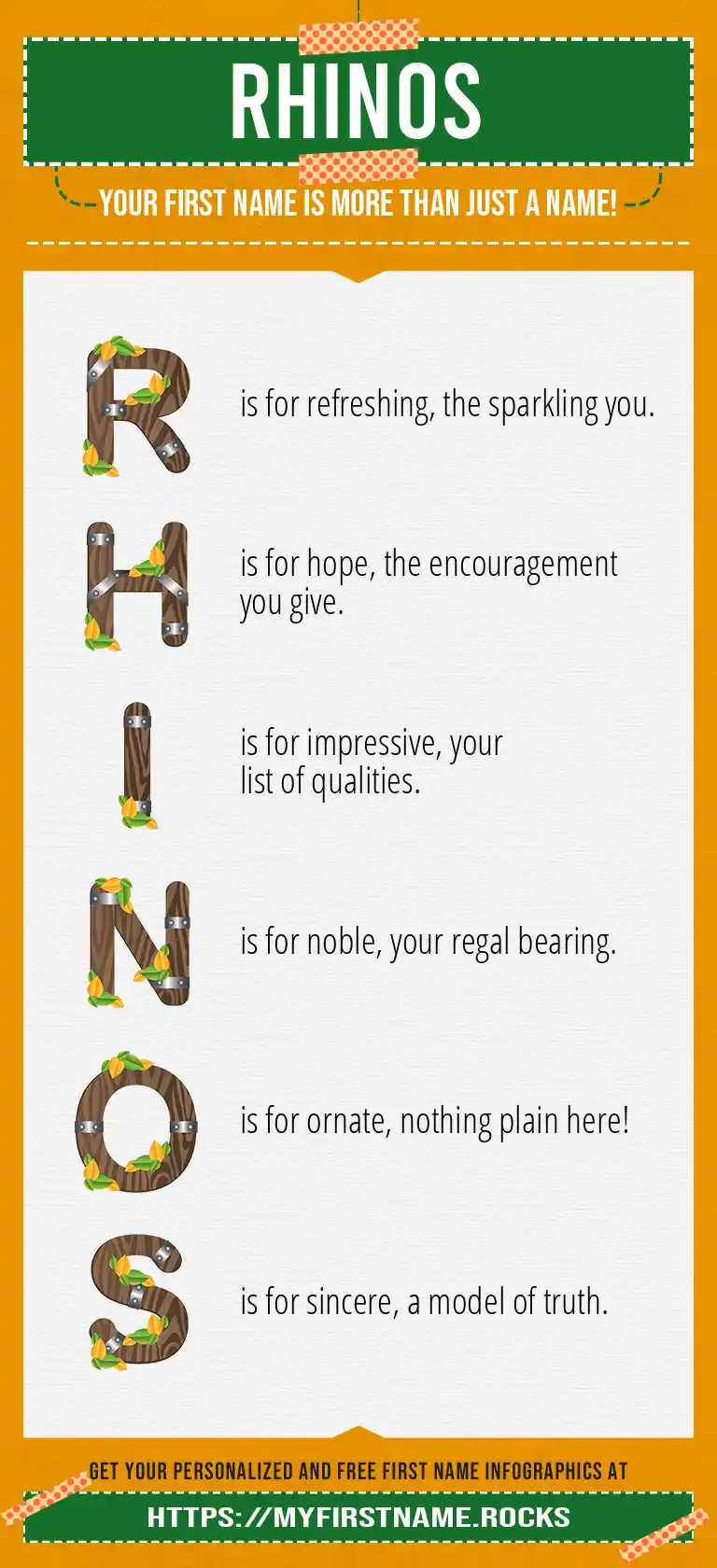 RHINOS

YOUR FIRST NAME IS MORE THAN JUST A NAME!

R is for refreshing, the sparkling you.

H is for hope, the encouragement you give.

I is for impressive, your list of qualities.

N is for noble, your regal bearing.

O is for ornate, nothing plain here!

S is for sincere, a model of truth.

GET YOUR PERSONALIZED AND FREE FIRST NAME INFOGRAPHICS AT

HTTPS://MYFIRSTNAME.ROCKS