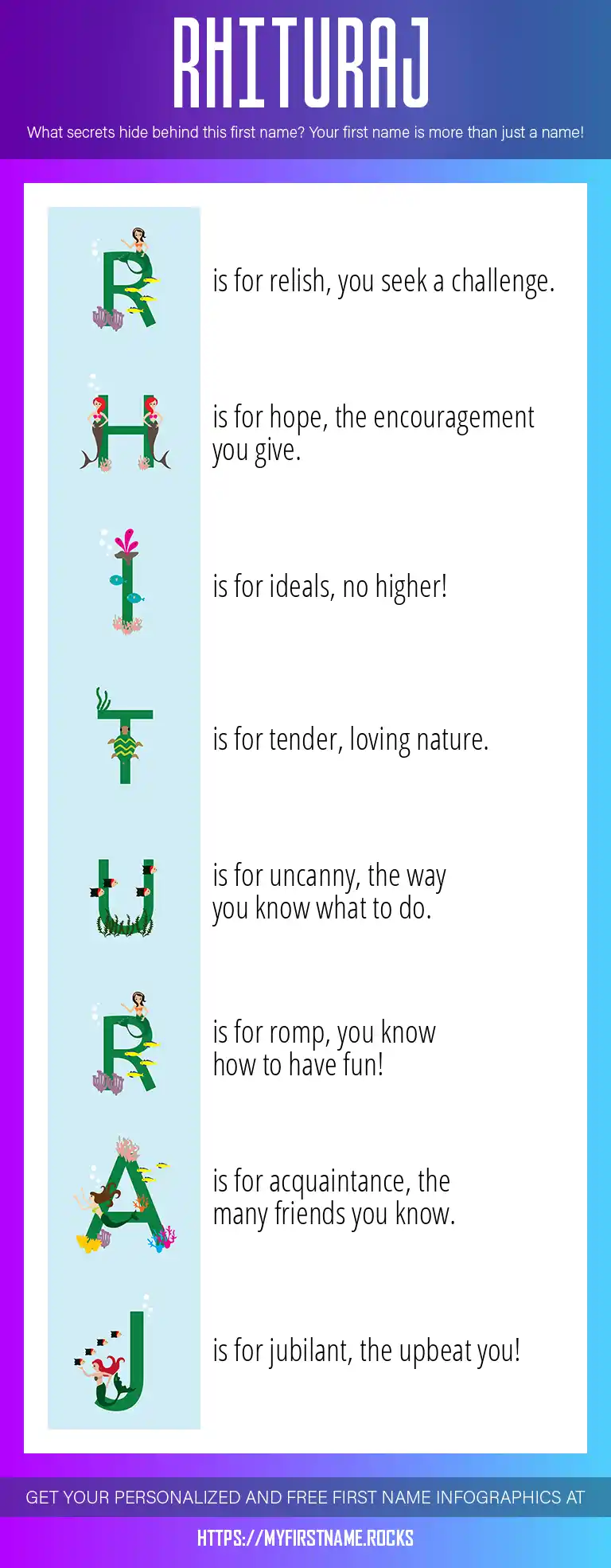 RHITURAJ

What secrets hide behind this first name? Your first name is more than just a name!

R is for relish, you seek a challenge.

H is for hope, the encouragement you give.

I is for ideals, no higher!

T is for tender, loving nature.

U is for uncanny, the way you know what to do.

R is for romp, you know how to have fun!

A is for acquaintance, the many friends you know.

J is for jubilant, the upbeat you!

GET YOUR PERSONALIZED AND FREE FIRST NAME INFOGRAPHICS AT

HTTPS://MYFIRSTNAME.ROCKS