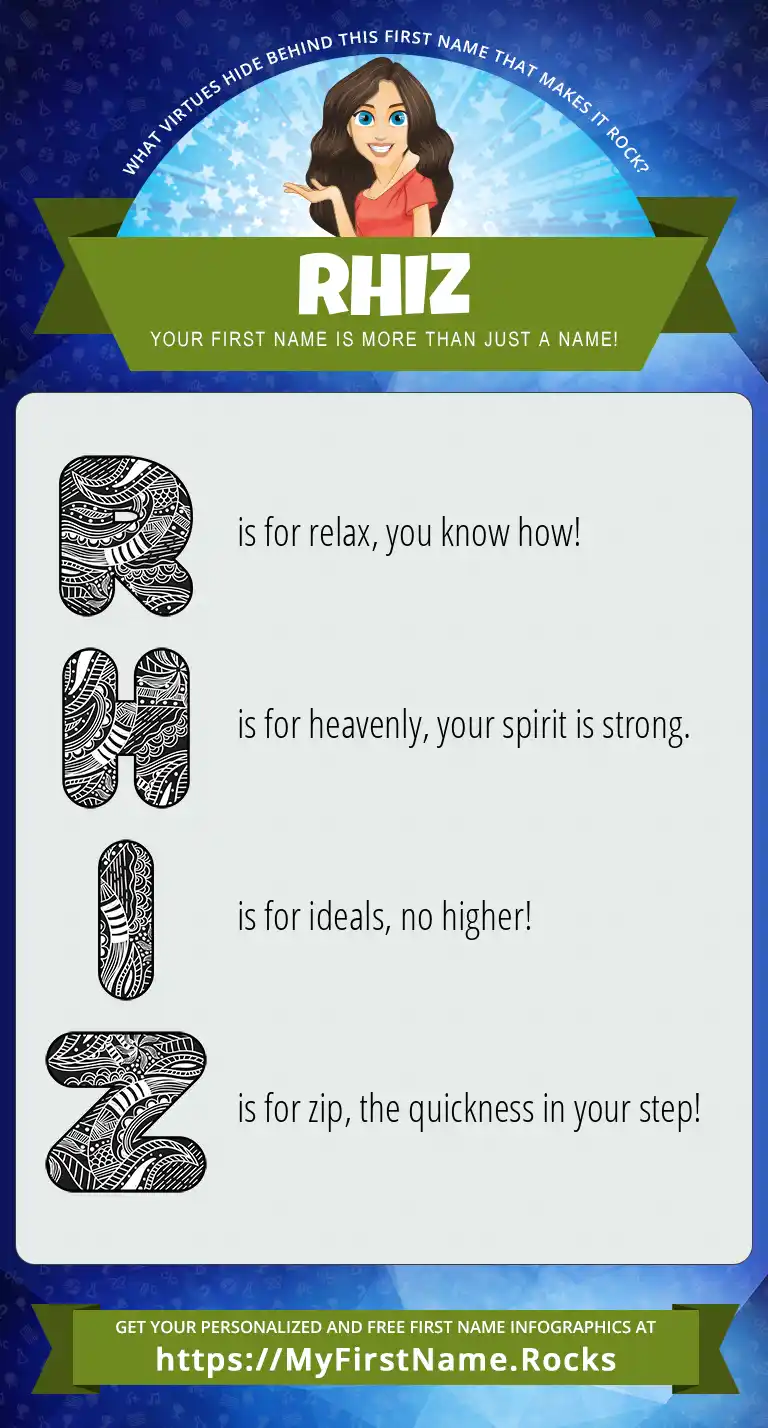 WHAT VIRTUES HIDE BEHIND THIS FIRST NAME THAT MAKES IT ROCK?

RHIZ

YOUR FIRST NAME IS MORE THAN JUST A NAME!

R is for relax, you know how!

H is for heavenly, your spirit is strong.

I is for ideals, no higher!

Z is for zip, the quickness in your step!

GET YOUR PERSONALIZED AND FREE FIRST NAME INFOGRAPHICS AT
https://MyFirstName.Rocks