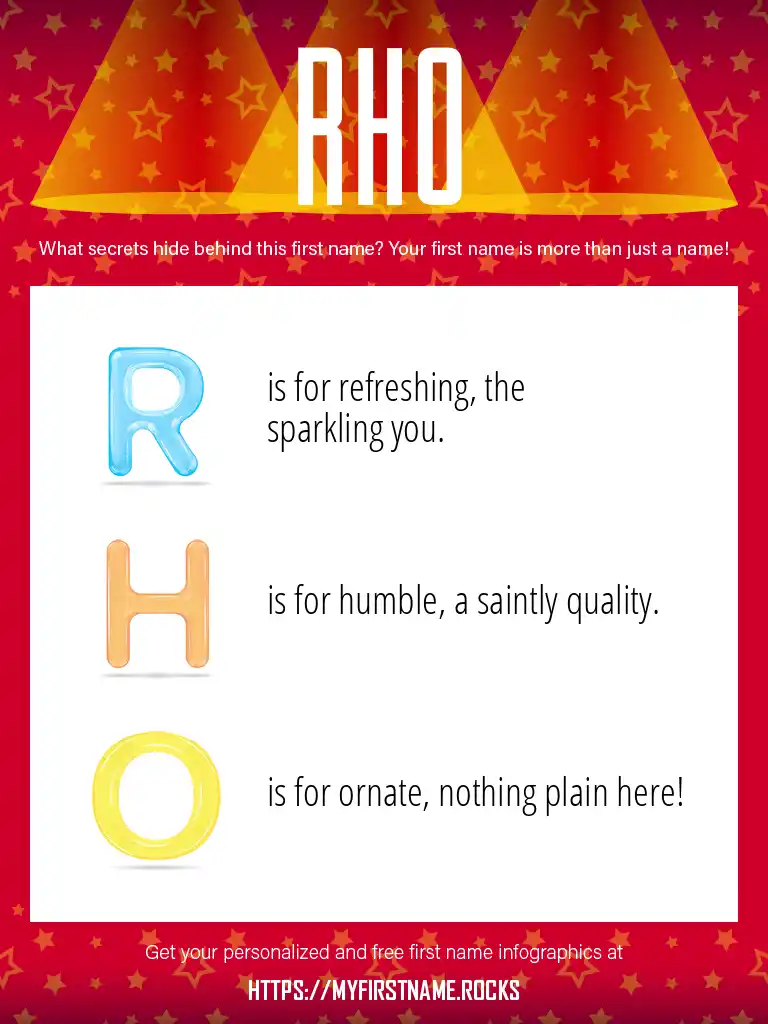 RHO

What secrets hide behind this first name? Your first name is more than just a name!

R is for refreshing, the sparkling you.

H is for humble, a saintly quality.

O is for ornate, nothing plain here!

Get your personalized and free first name infographics at

HTTPS://MYFIRSTNAME.ROCKS