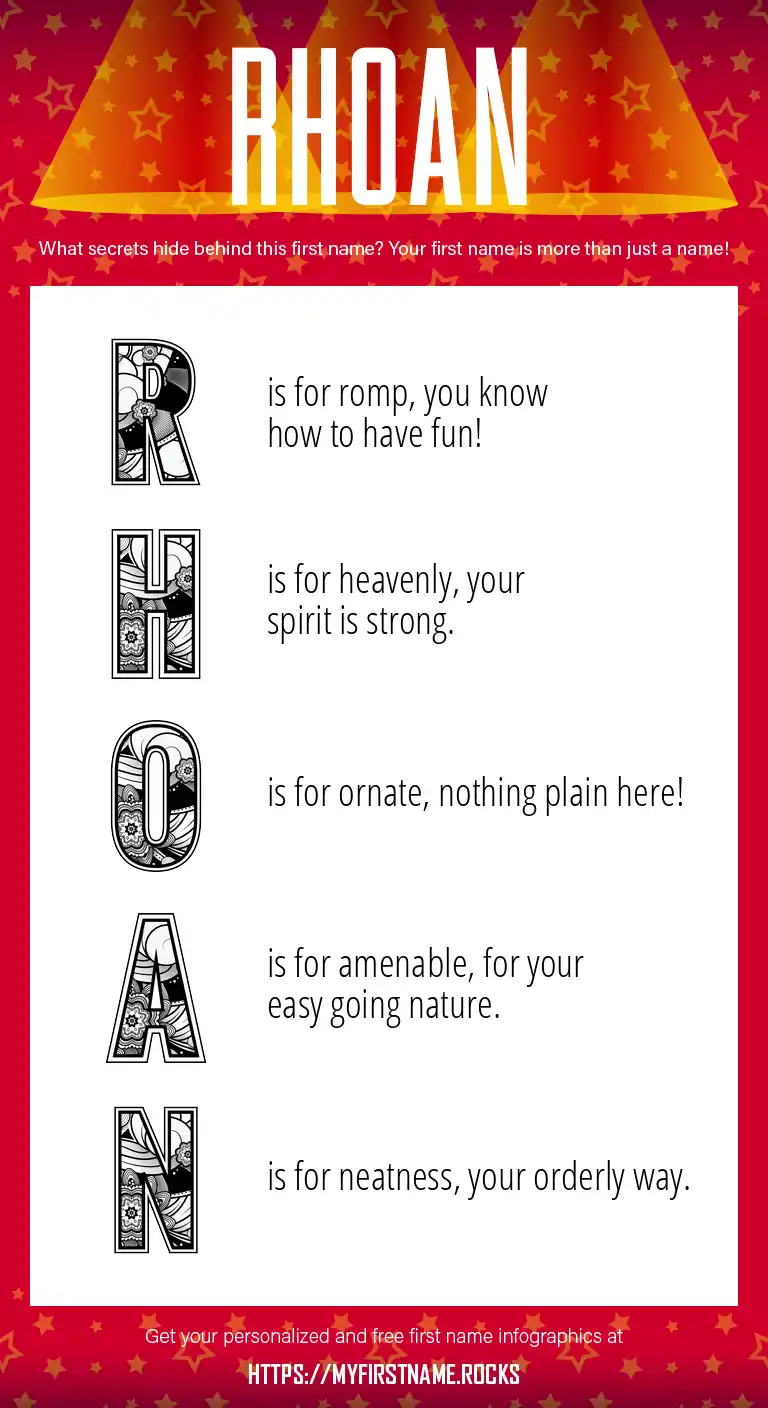 RHOAN

What secrets hide behind this first name? Your first name is more than just a name!

R is for romp, you know how to have fun!

H is for heavenly, your spirit is strong.

O is for ornate, nothing plain here!

A is for amenable, for your easy going nature.

N is for neatness, your orderly way.

Get your personalized and free first name infographics at

HTTPS://MYFIRSTNAME.ROCKS