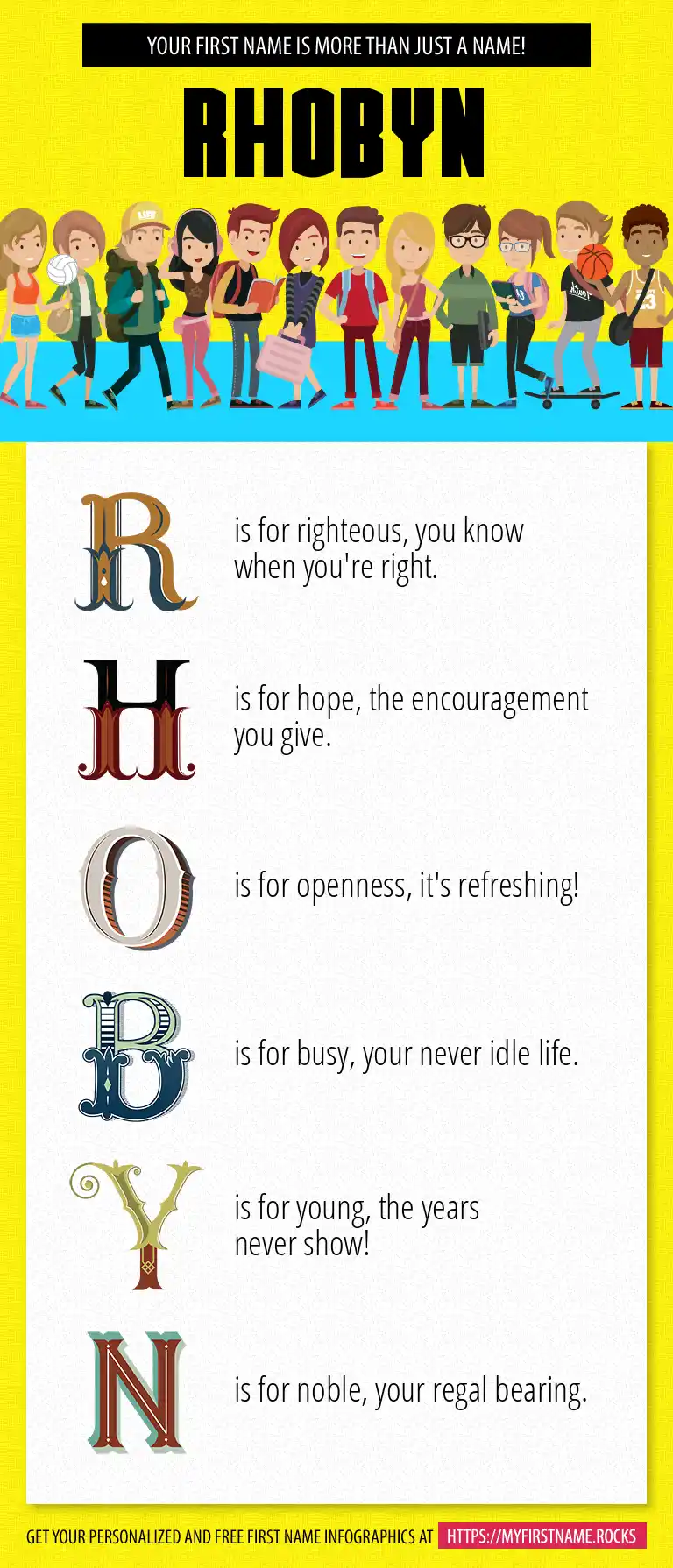 YOUR FIRST NAME IS MORE THAN JUST A NAME!

RHOBYN

R is for righteous, you know when you're right.

H is for hope, the encouragement you give.

O is for openness, it's refreshing!

B is for busy, your never idle life.

Y is for young, the years never show!

N is for noble, your regal bearing.

GET YOUR PERSONALIZED AND FREE FIRST NAME INFOGRAPHICS AT HTTPS://MYFIRSTNAME.ROCKS