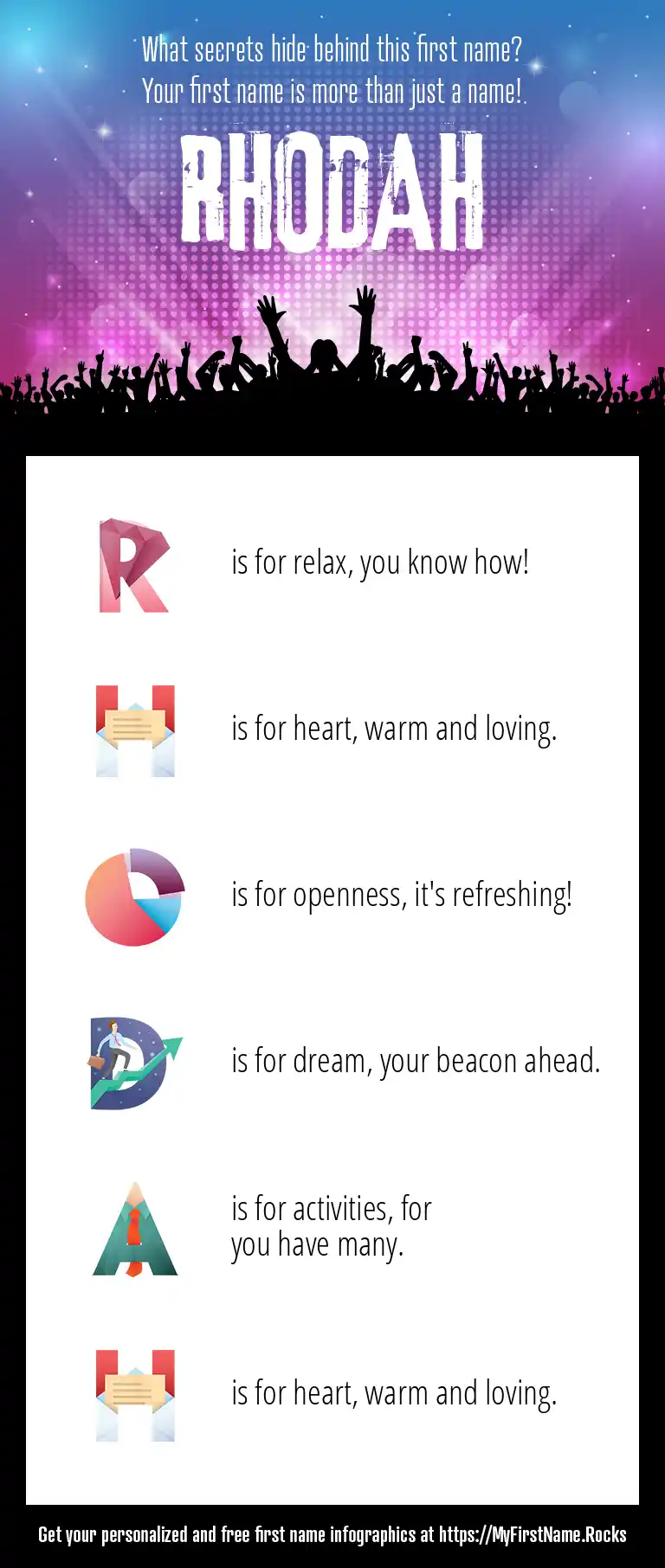 What secrets hide behind this first name?
Your first name is more than just a name!

RHODAH

R is for relax, you know how!

H is for heart, warm and loving.

O is for openness, it's refreshing!

D is for dream, your beacon ahead.

A is for activities, for you have many.

H is for heart, warm and loving.

Get your personalized and free first name infographics at https://MyFirstName.Rocks