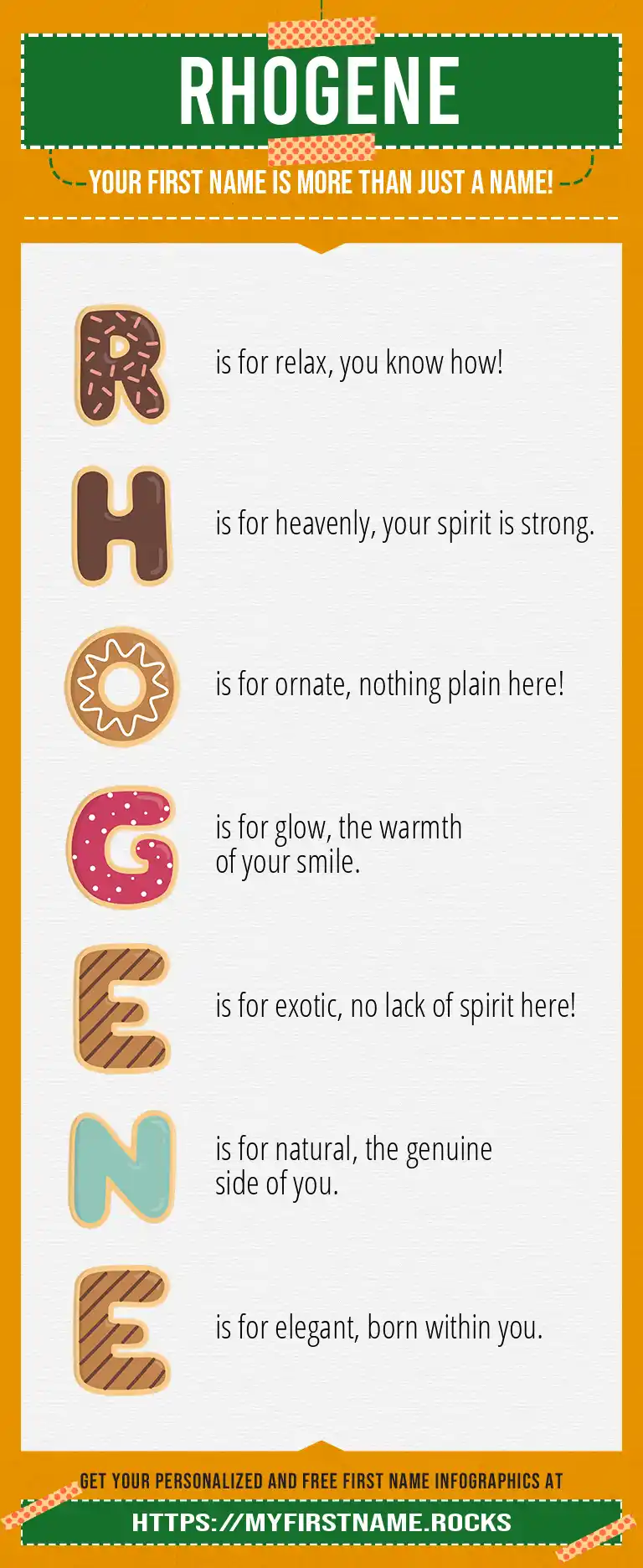 RHOGENE

YOUR FIRST NAME IS MORE THAN JUST A NAME!

R is for relax, you know how!

H is for heavenly, your spirit is strong.

O is for ornate, nothing plain here!

G is for glow, the warmth of your smile.

E is for exotic, no lack of spirit here!

N is for natural, the genuine side of you.

E is for elegant, born within you.

GET YOUR PERSONALIZED AND FREE FIRST NAME INFOGRAPHICS AT

HTTPS://MYFIRSTNAME.ROCKS