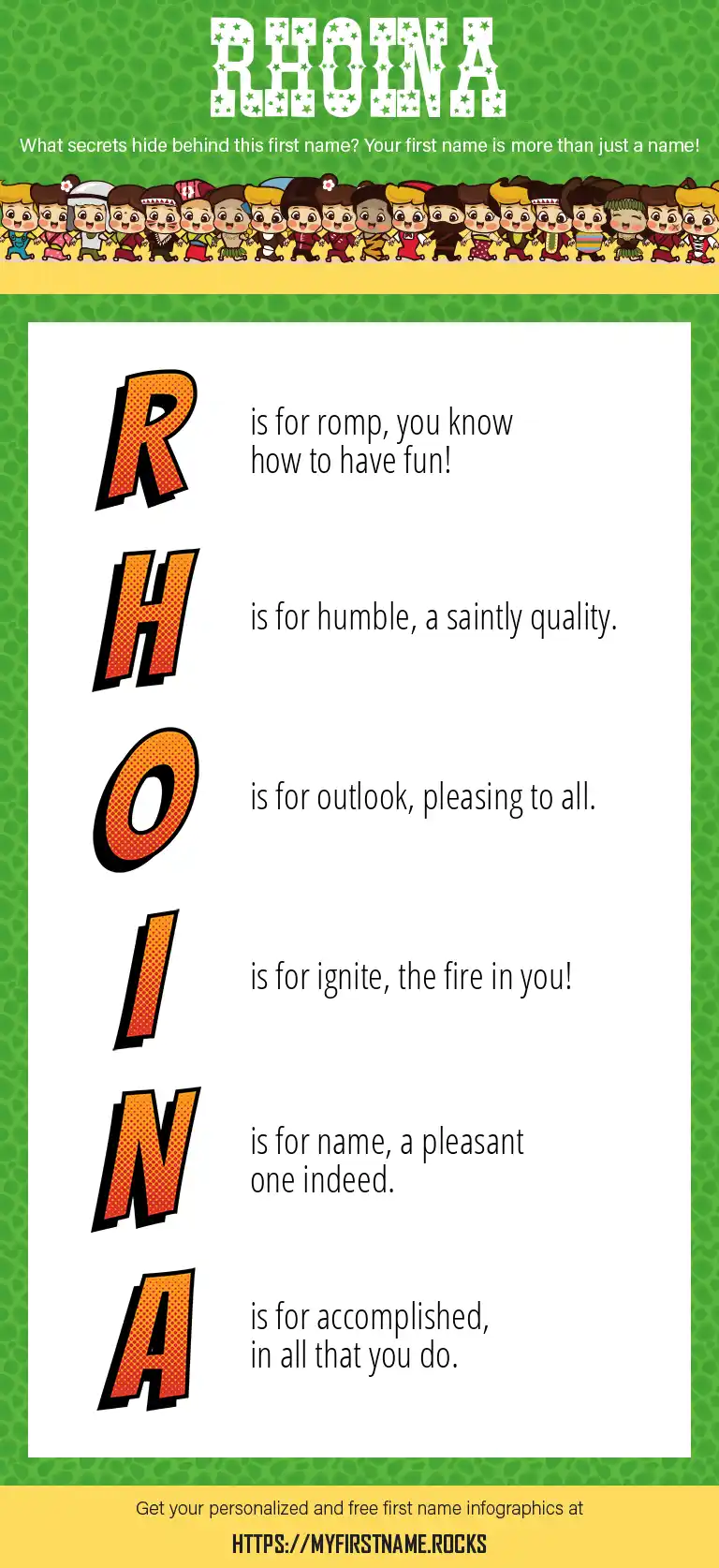 RHOINA

What secrets hide behind this first name? Your first name is more than just a name!

R is for romp, you know how to have fun!

H is for humble, a saintly quality.

O is for outlook, pleasing to all.

I is for ignite, the fire in you!

N is for name, a pleasant one indeed.

A is for accomplished, in all that you do.

Get your personalized and free first name infographics at

HTTPS://MYFIRSTNAME.ROCKS