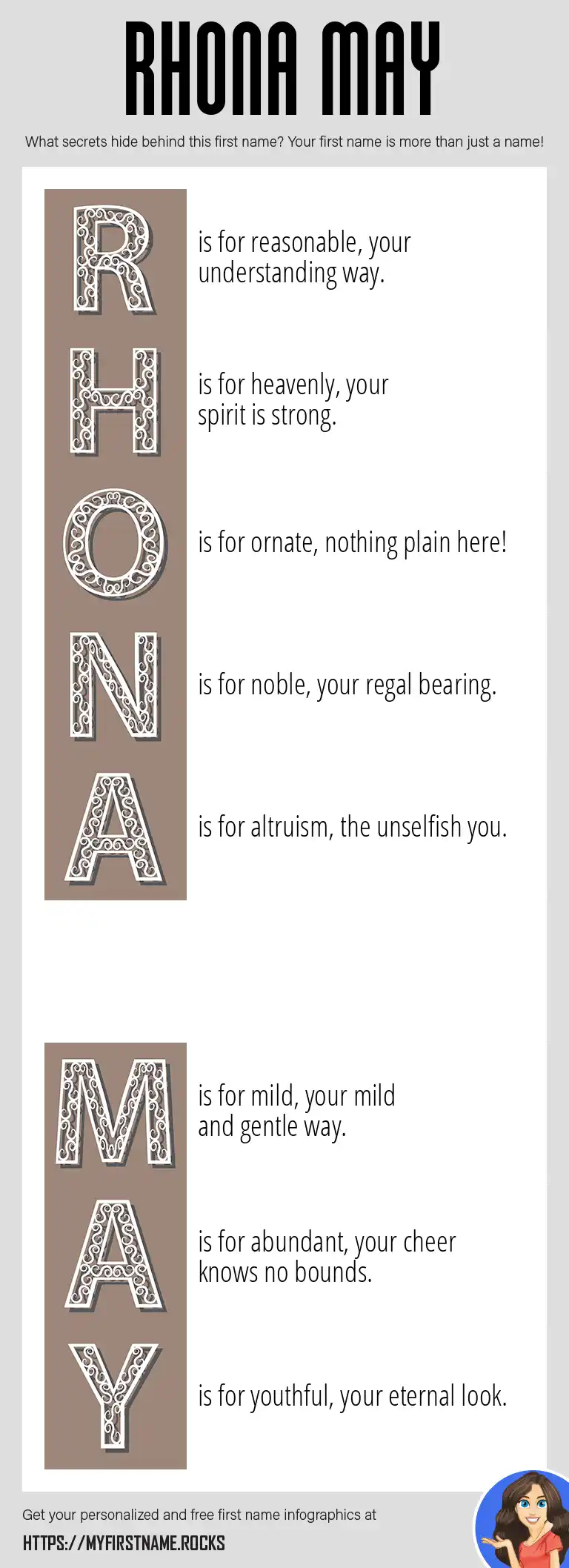 RHONA MAY

What secrets hide behind this first name? Your first name is more than just a name!

R is for reasonable, your understanding way.

H is for heavenly, your spirit is strong.

O is for ornate, nothing plain here!

N is for noble, your regal bearing.

A is for altruism, the unselfish you.

M is for mild, your mild and gentle way.

A is for abundant, your cheer knows no bounds.

Y is for youthful, your eternal look.

Get your personalized and free first name infographics at

HTTPS://MYFIRSTNAME.ROCKS