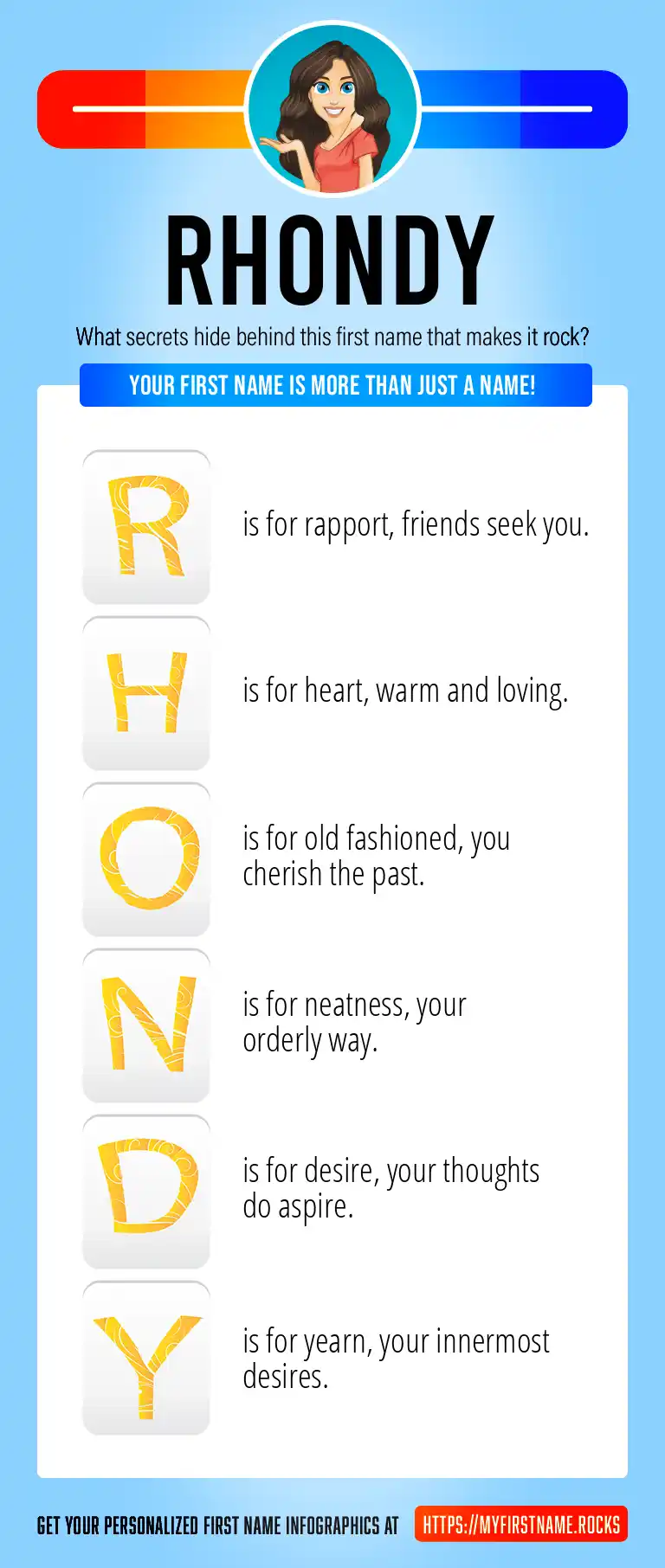 RHONDY

What secrets hide behind this first name that makes it rock?

YOUR FIRST NAME IS MORE THAN JUST A NAME!

R is for rapport, friends seek you.

H is for heart, warm and loving.

O is for old fashioned, you cherish the past.

N is for neatness, your orderly way.

D is for desire, your thoughts do aspire.

Y is for yearn, your innermost desires.

GET YOUR PERSONALIZED FIRST NAME INFOGRAPHICS AT HTTPS://MYFIRSTNAME.ROCKS