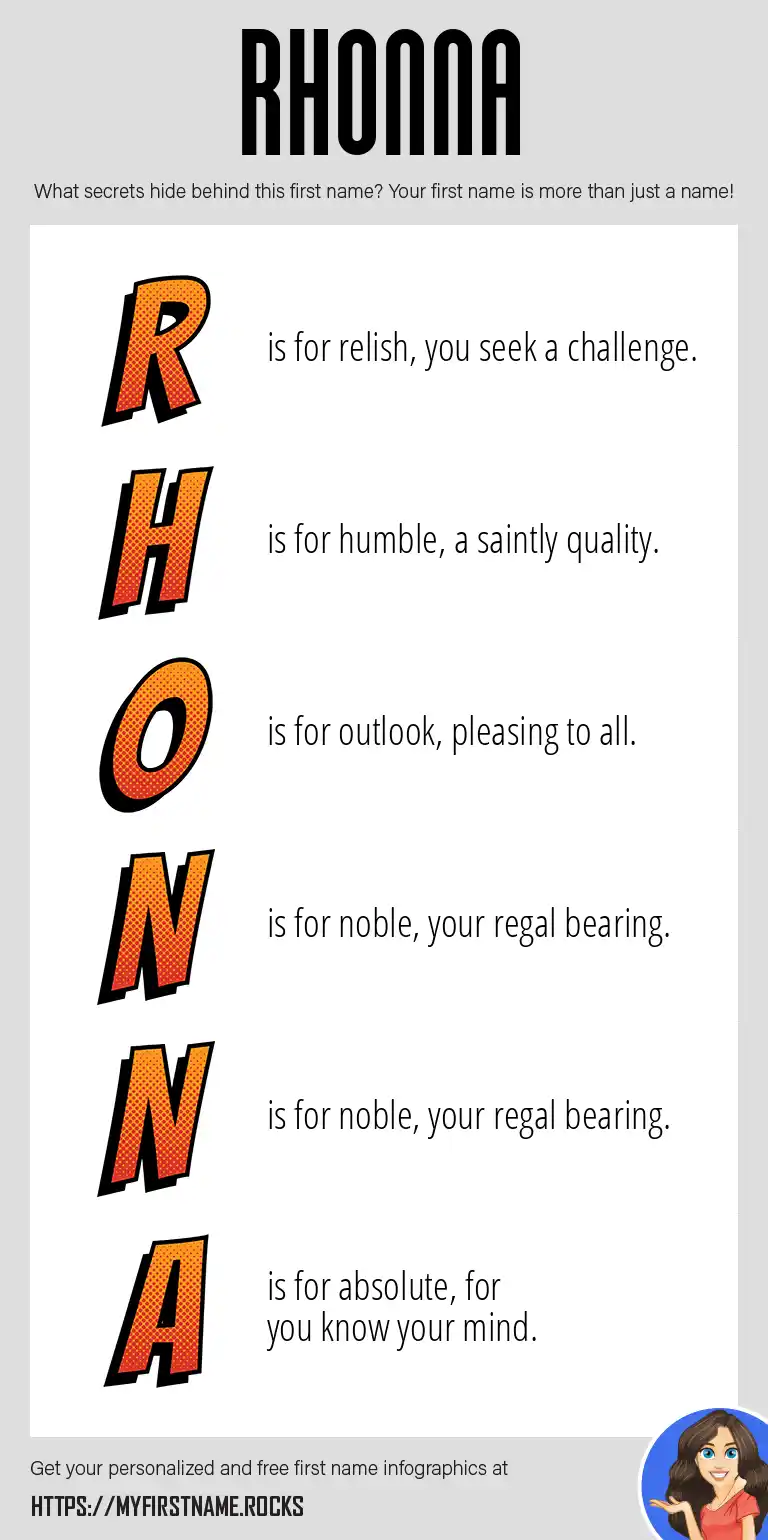 RHONNA

What secrets hide behind this first name? Your first name is more than just a name!

R is for relish, you seek a challenge.

H is for humble, a saintly quality.

O is for outlook, pleasing to all.

N is for noble, your regal bearing.

N is for noble, your regal bearing.

A is for absolute, for you know your mind.

Get your personalized and free first name infographics at
HTTPS://MYFIRSTNAME.ROCKS