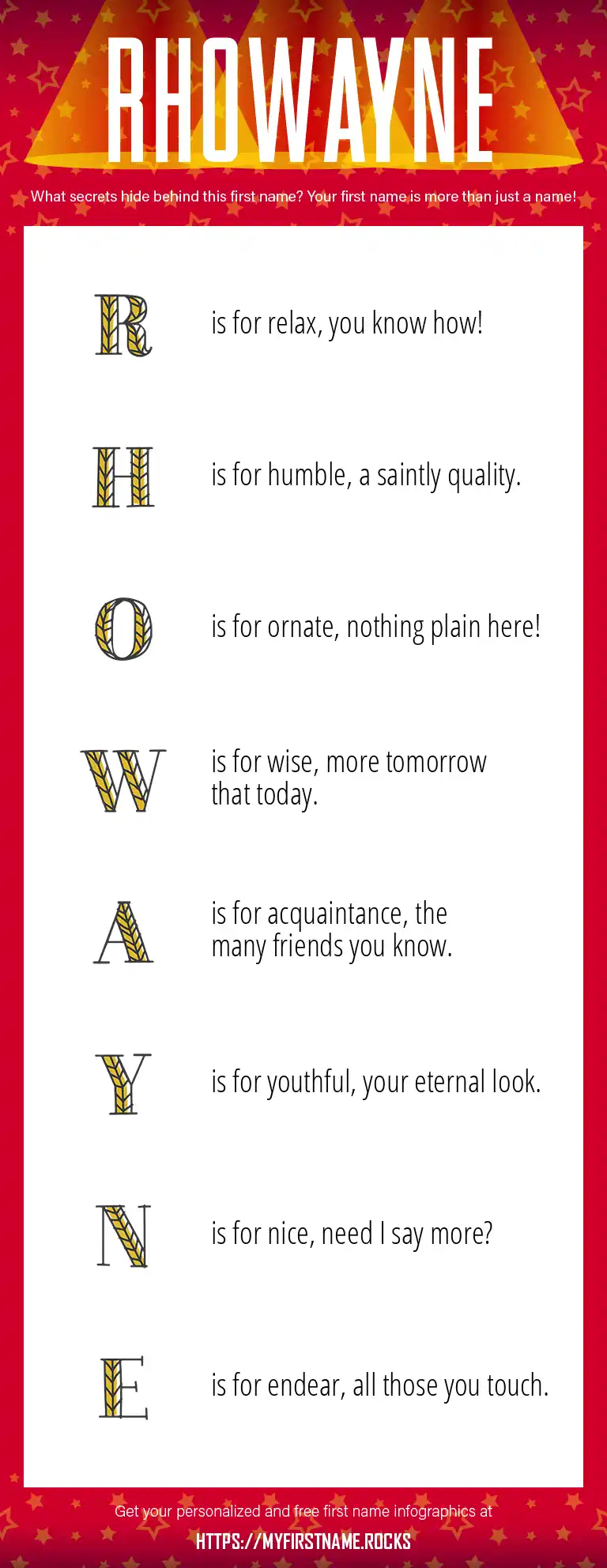 RHOWAYNE

What secrets hide behind this first name? Your first name is more than just a name!

R is for relax, you know how!

H is for humble, a saintly quality.

O is for ornate, nothing plain here!

W is for wise, more tomorrow that today.

A is for acquaintance, the many friends you know.

Y is for youthful, your eternal look.

N is for nice, need I say more?

E is for endear, all those you touch.

Get your personalized and free first name infographics at

HTTPS://MYFIRSTNAME.ROCKS