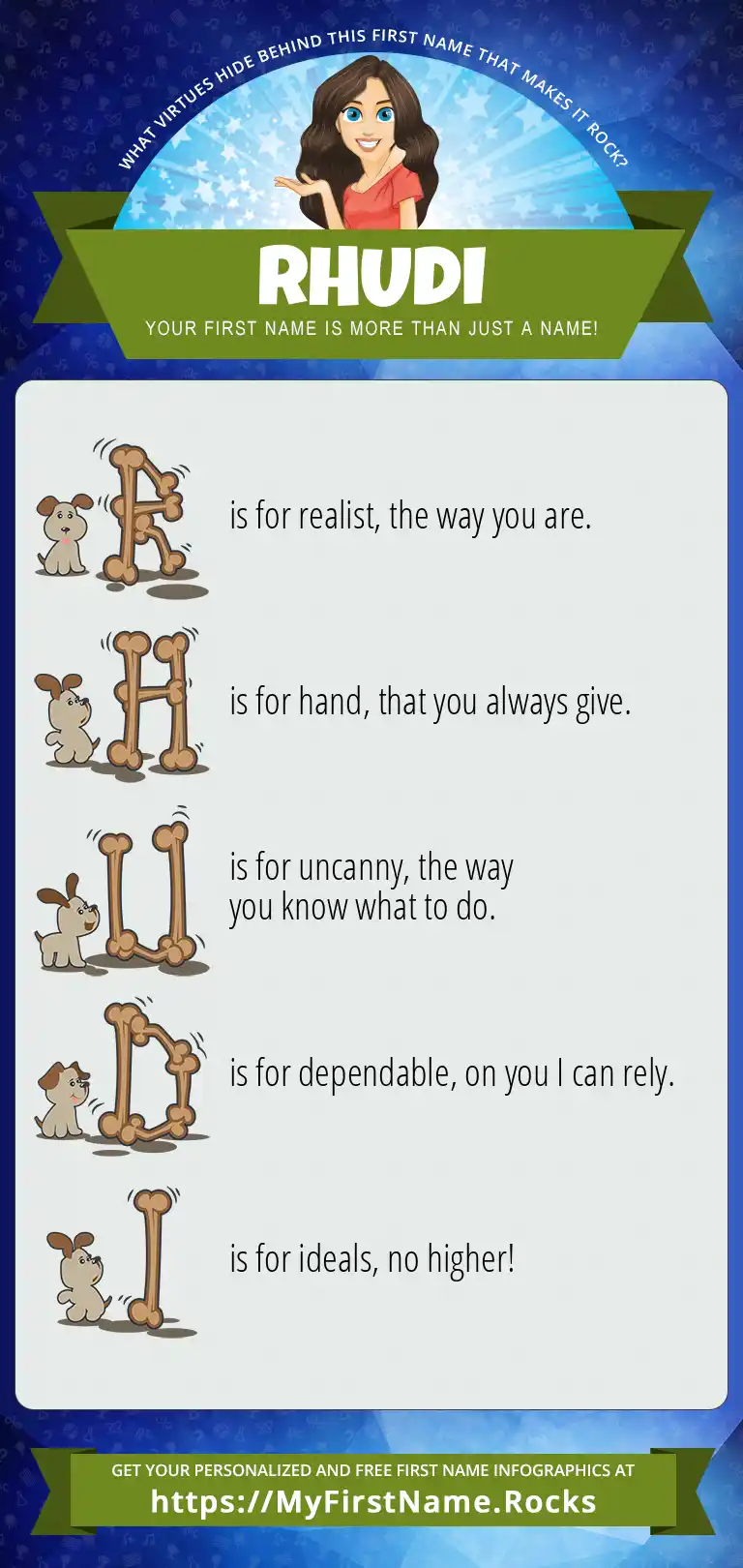 WHAT VIRTUES HIDE BEHIND THIS FIRST NAME THAT MAKES IT ROCK?

RHUDI

YOUR FIRST NAME IS MORE THAN JUST A NAME!

R is for realist, the way you are.

H is for hand, that you always give.

U is for uncanny, the way you know what to do.

D is for dependable, on you I can rely.

I is for ideals, no higher!

GET YOUR PERSONALIZED AND FREE FIRST NAME INFOGRAPHICS AT

https://MyFirstName.Rocks