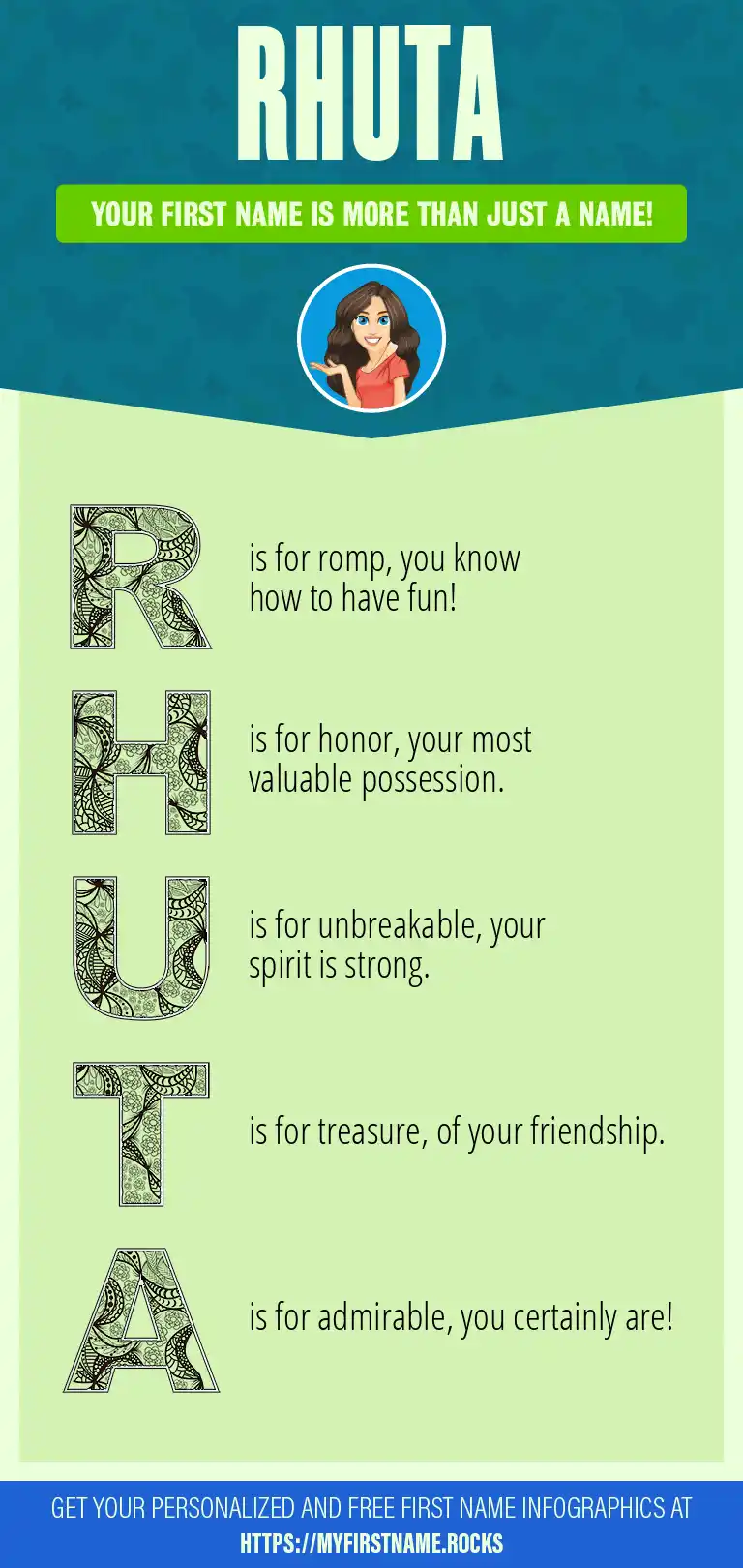 RHUTA

YOUR FIRST NAME IS MORE THAN JUST A NAME!

R is for romp, you know how to have fun!

H is for honor, your most valuable possession.

U is for unbreakable, your spirit is strong.

T is for treasure, of your friendship.

A is for admirable, you certainly are!

GET YOUR PERSONALIZED AND FREE FIRST NAME INFOGRAPHICS AT HTTPS://MYFIRSTNAME.ROCKS