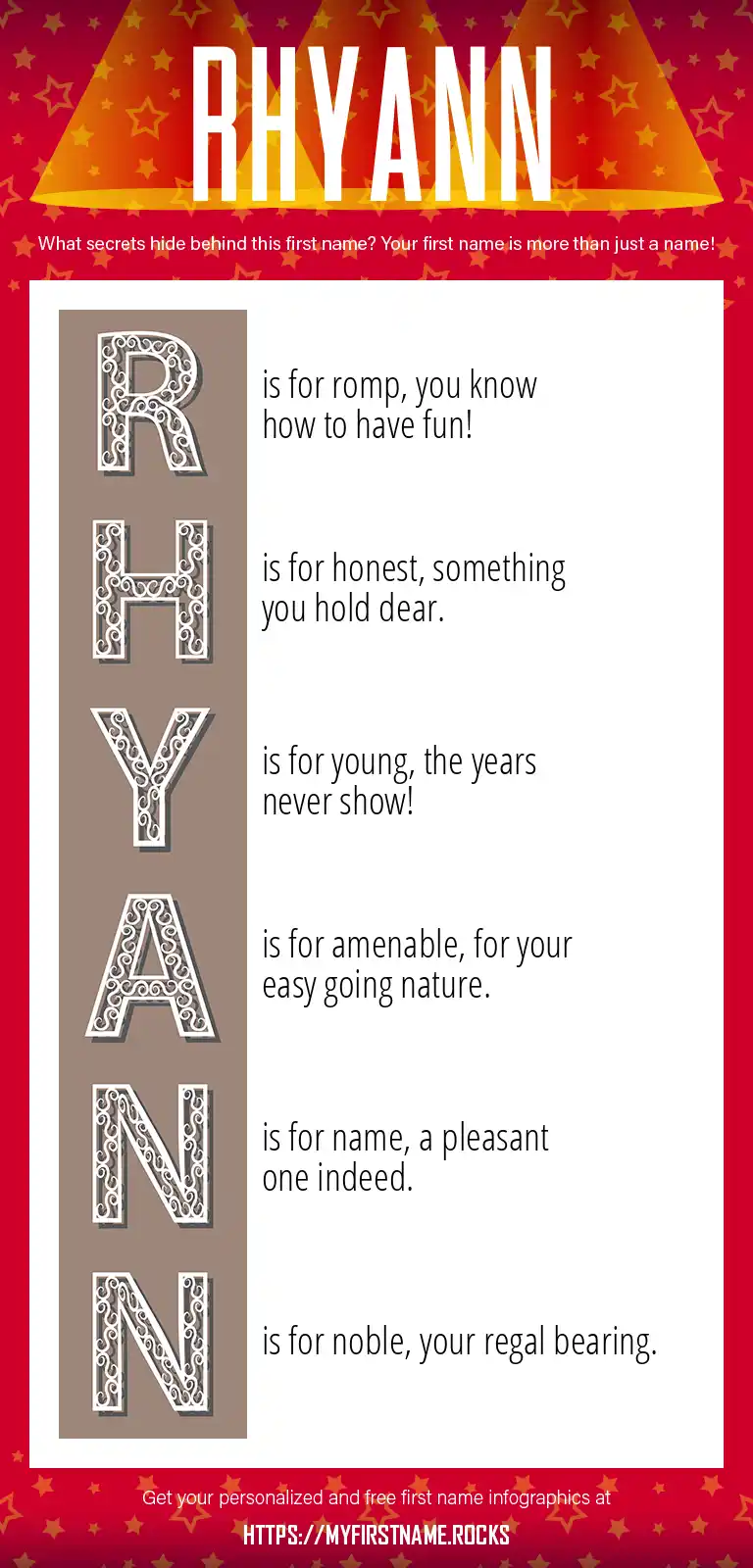 RHYANN

What secrets hide behind this first name? Your first name is more than just a name!

R is for romp, you know how to have fun!

H is for honest, something you hold dear.

Y is for young, the years never show!

A is for amenable, for your easy going nature.

N is for name, a pleasant one indeed.

N is for noble, your regal bearing.

Get your personalized and free first name infographics at

HTTPS://MYFIRSTNAME.ROCKS