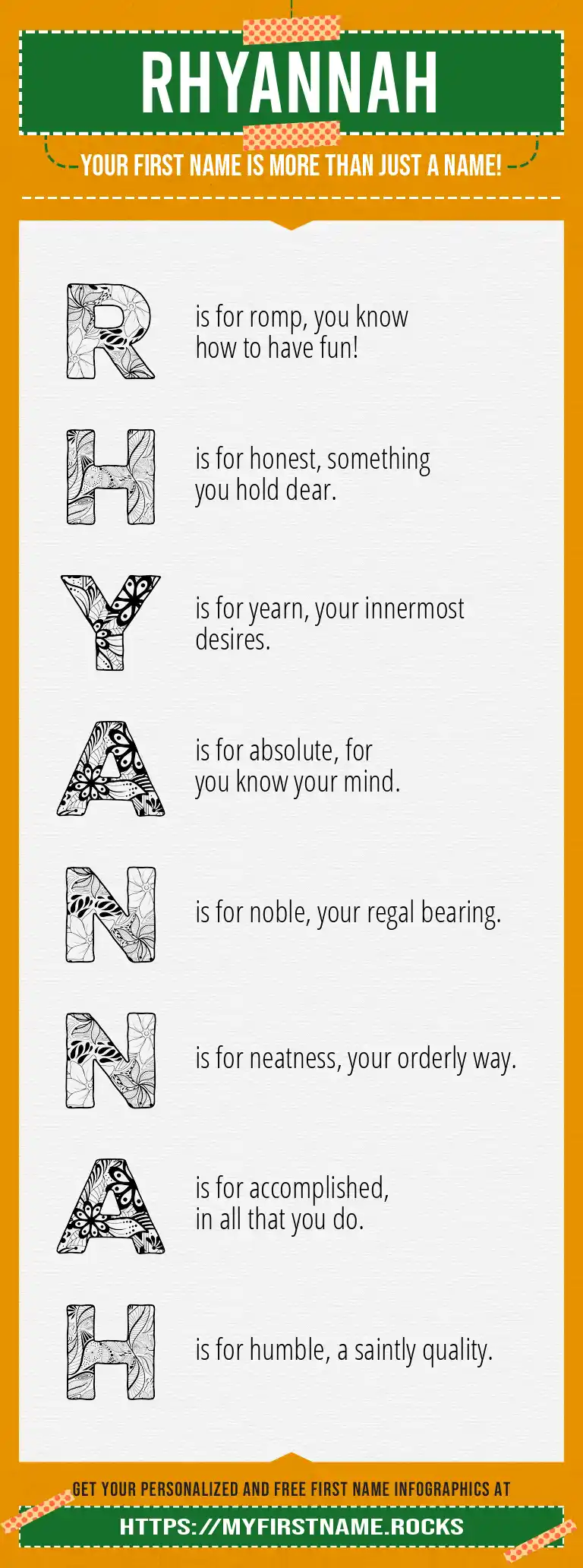 RHYANNAH

YOUR FIRST NAME IS MORE THAN JUST A NAME!

R is for romp, you know how to have fun!

H is for honest, something you hold dear.

Y is for yearn, your innermost desires.

A is for absolute, for you know your mind.

N is for noble, your regal bearing.

N is for neatness, your orderly way.

A is for accomplished, in all that you do.

H is for humble, a saintly quality.

GET YOUR PERSONALIZED AND FREE FIRST NAME INFOGRAPHICS AT

HTTPS://MYFIRSTNAME.ROCKS