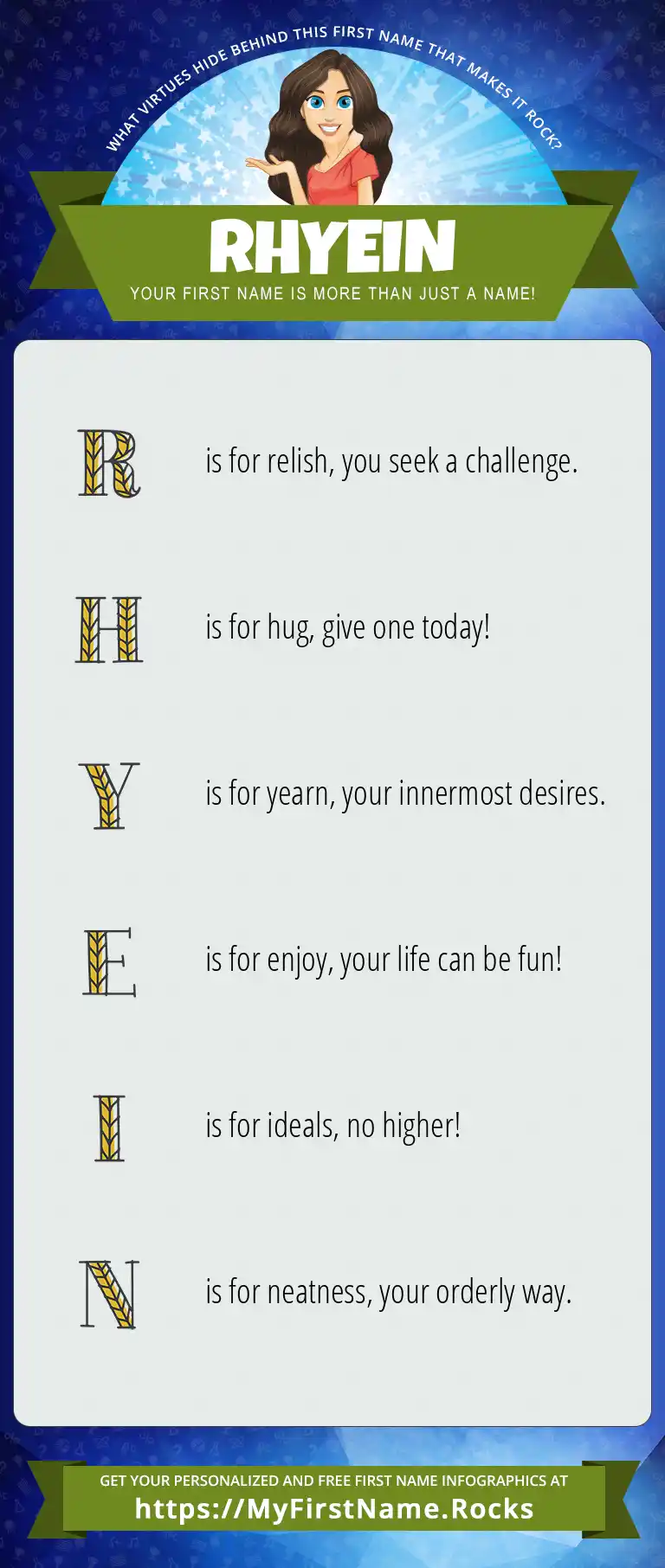 WHAT VIRTUES HIDE BEHIND THIS FIRST NAME THAT MAKES IT ROCK?

RHYEIN

YOUR FIRST NAME IS MORE THAN JUST A NAME!

R is for relish, you seek a challenge.

H is for hug, give one today!

Y is for yearn, your innermost desires.

E is for enjoy, your life can be fun!

I is for ideals, no higher!

N is for neatness, your orderly way.

GET YOUR PERSONALIZED AND FREE FIRST NAME INFOGRAPHICS AT
https://MyFirstName.Rocks