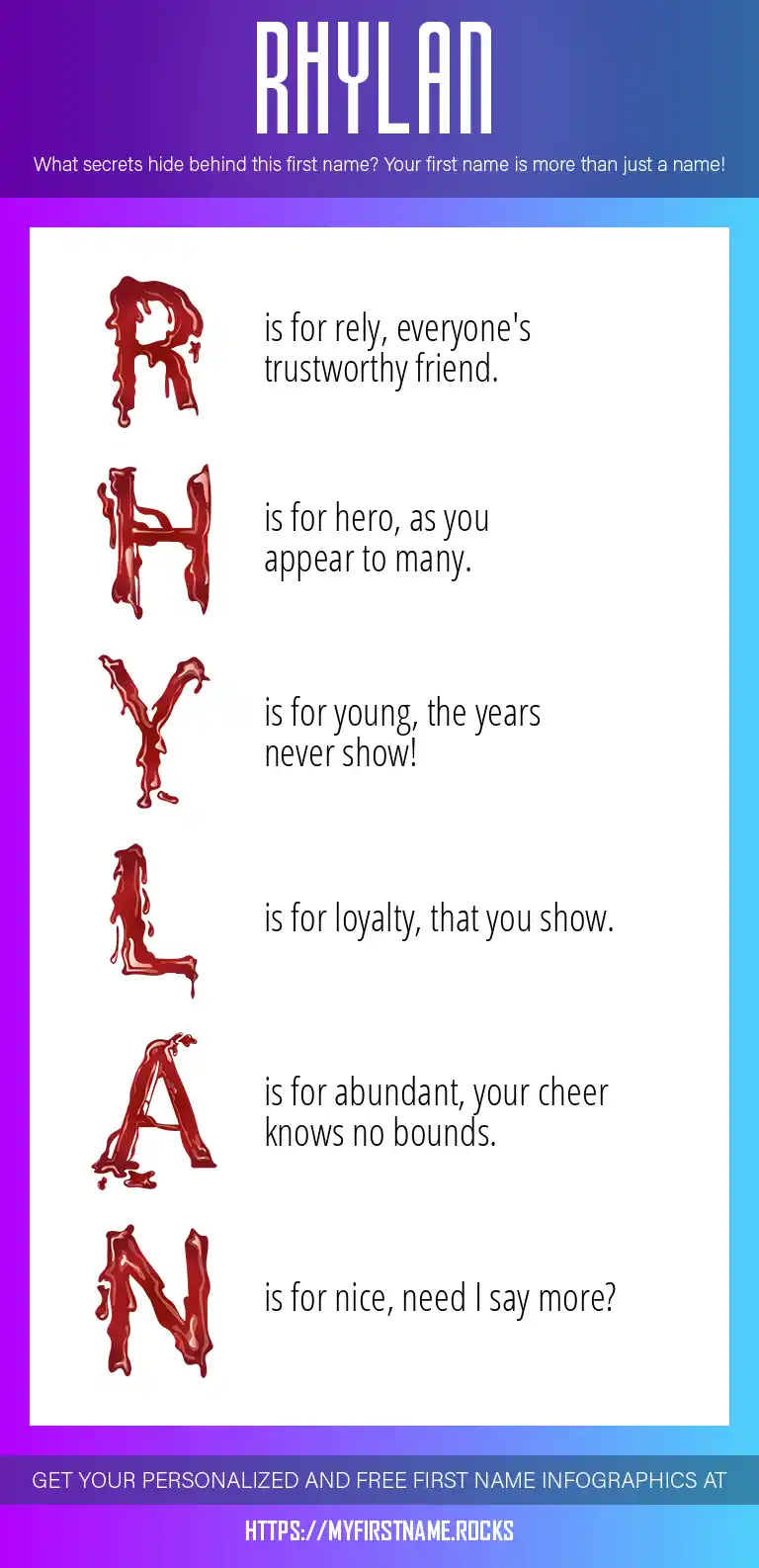 RHYLAN

What secrets hide behind this first name? Your first name is more than just a name!

R is for rely, everyone's trustworthy friend.

H is for hero, as you appear to many.

Y is for young, the years never show!

L is for loyalty, that you show.

A is for abundant, your cheer knows no bounds.

N is for nice, need I say more?

GET YOUR PERSONALIZED AND FREE FIRST NAME INFOGRAPHICS AT

HTTPS://MYFIRSTNAME.ROCKS