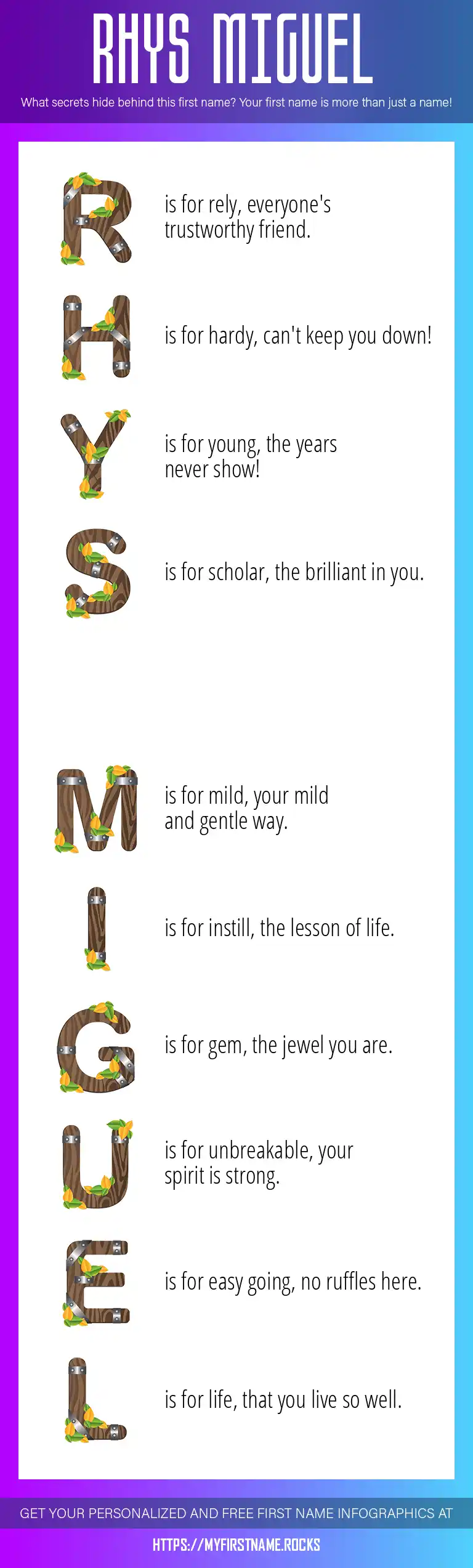 RHYS MIGUEL

What secrets hide behind this first name? Your first name is more than just a name!

R is for rely, everyone's trustworthy friend.

H is for hardy, can't keep you down!

Y is for young, the years never show!

S is for scholar, the brilliant in you.

M is for mild, your mild and gentle way.

I is for instill, the lesson of life.

G is for gem, the jewel you are.

U is for unbreakable, your spirit is strong.

E is for easy going, no ruffles here.

L is for life, that you live so well.

GET YOUR PERSONALIZED AND FREE FIRST NAME INFOGRAPHICS AT

HTTPS://MYFIRSTNAME.ROCKS